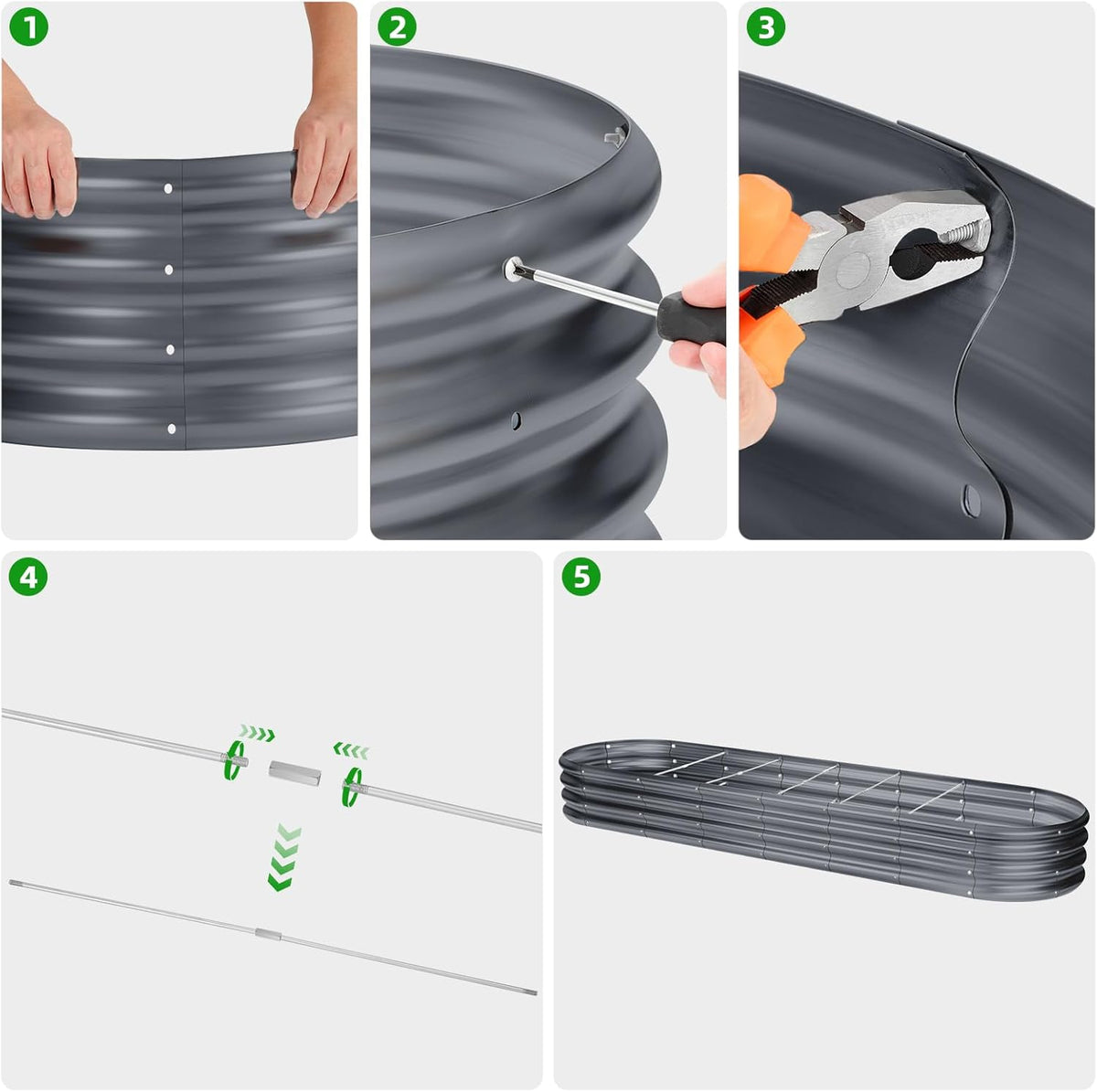 1

2

3

4

5