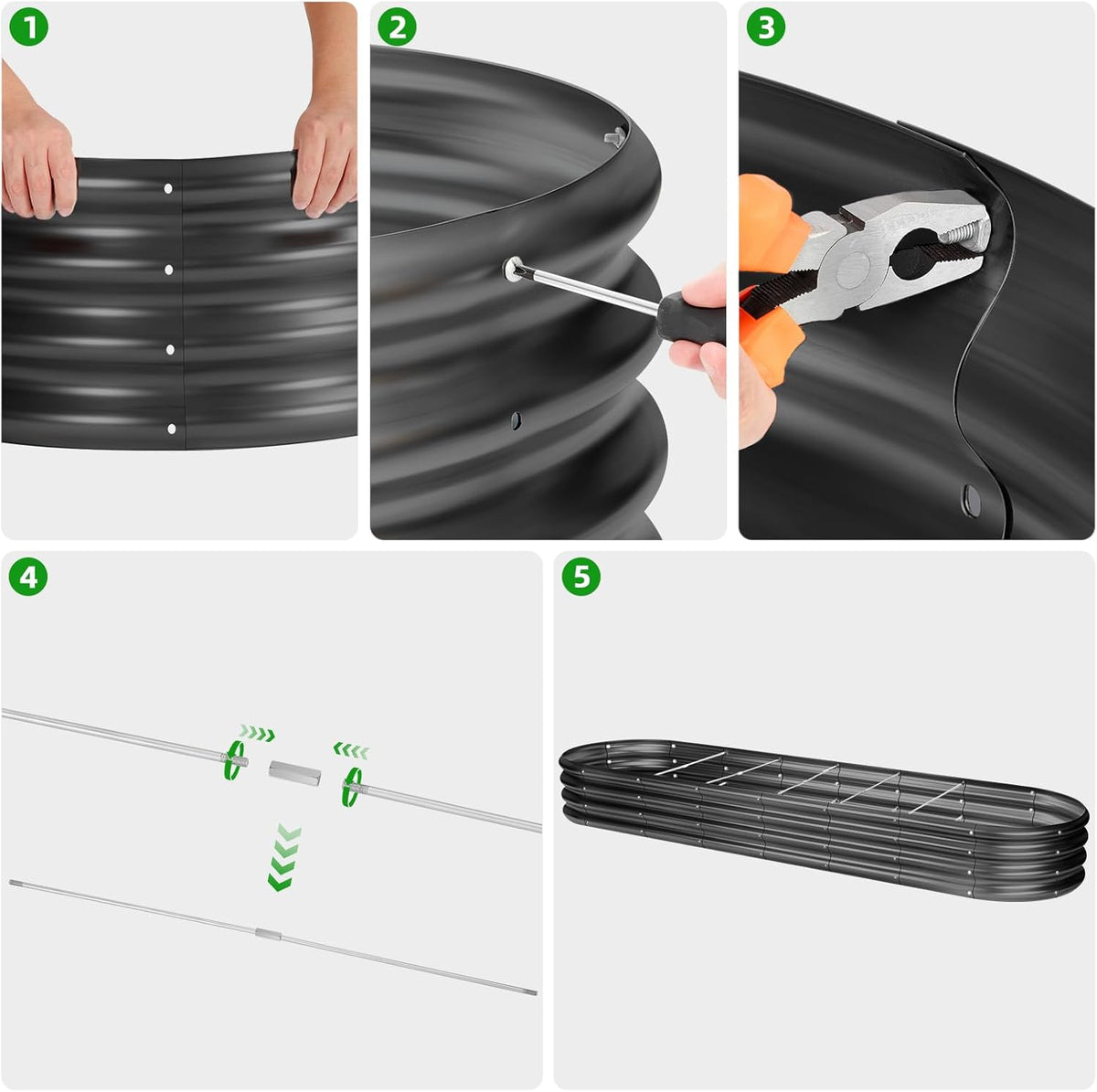 1

2

3

4

5