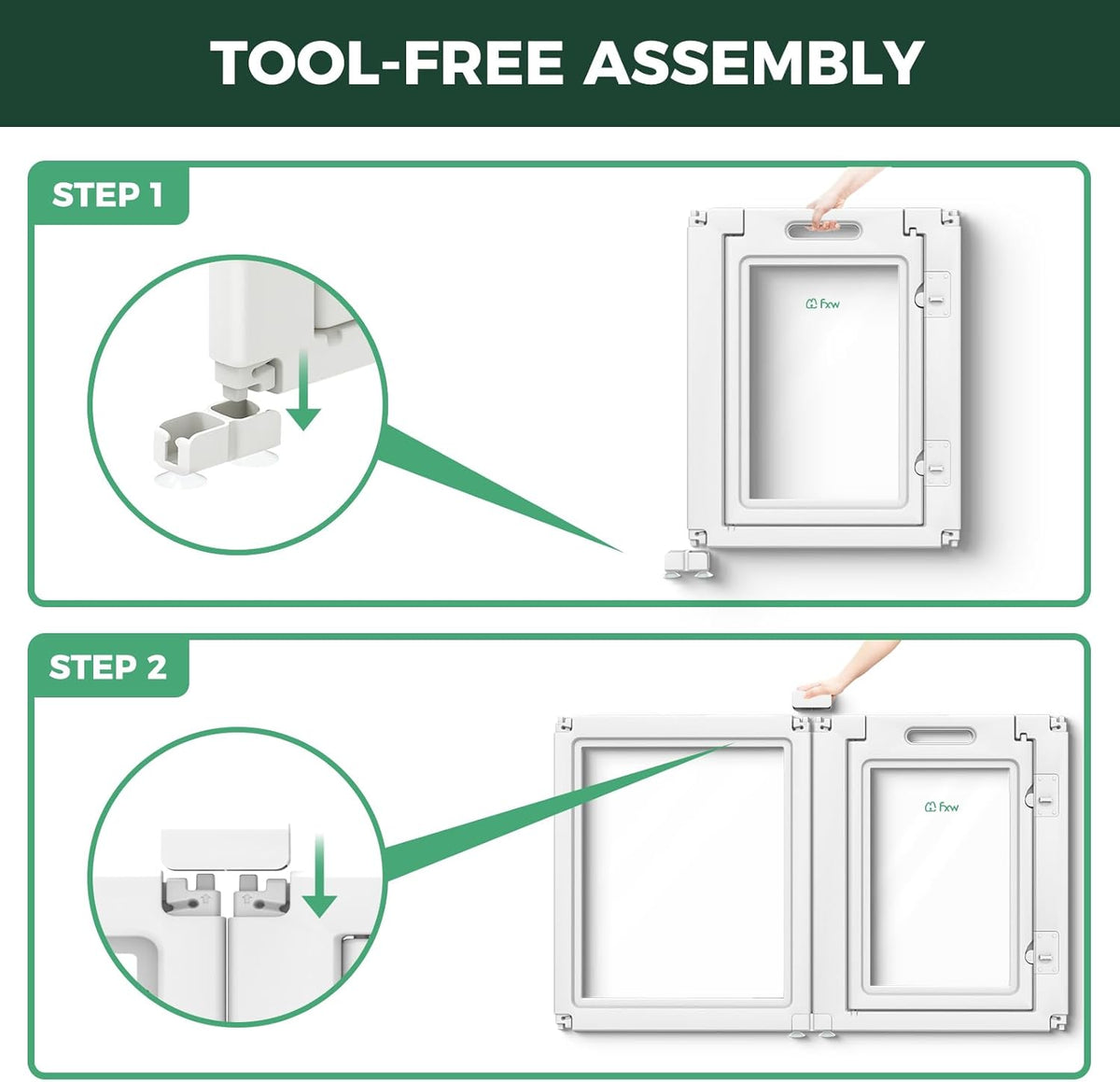 TOOL-FREE ASSEMBLY

STEP 1

fxw

STEP 2

fxw