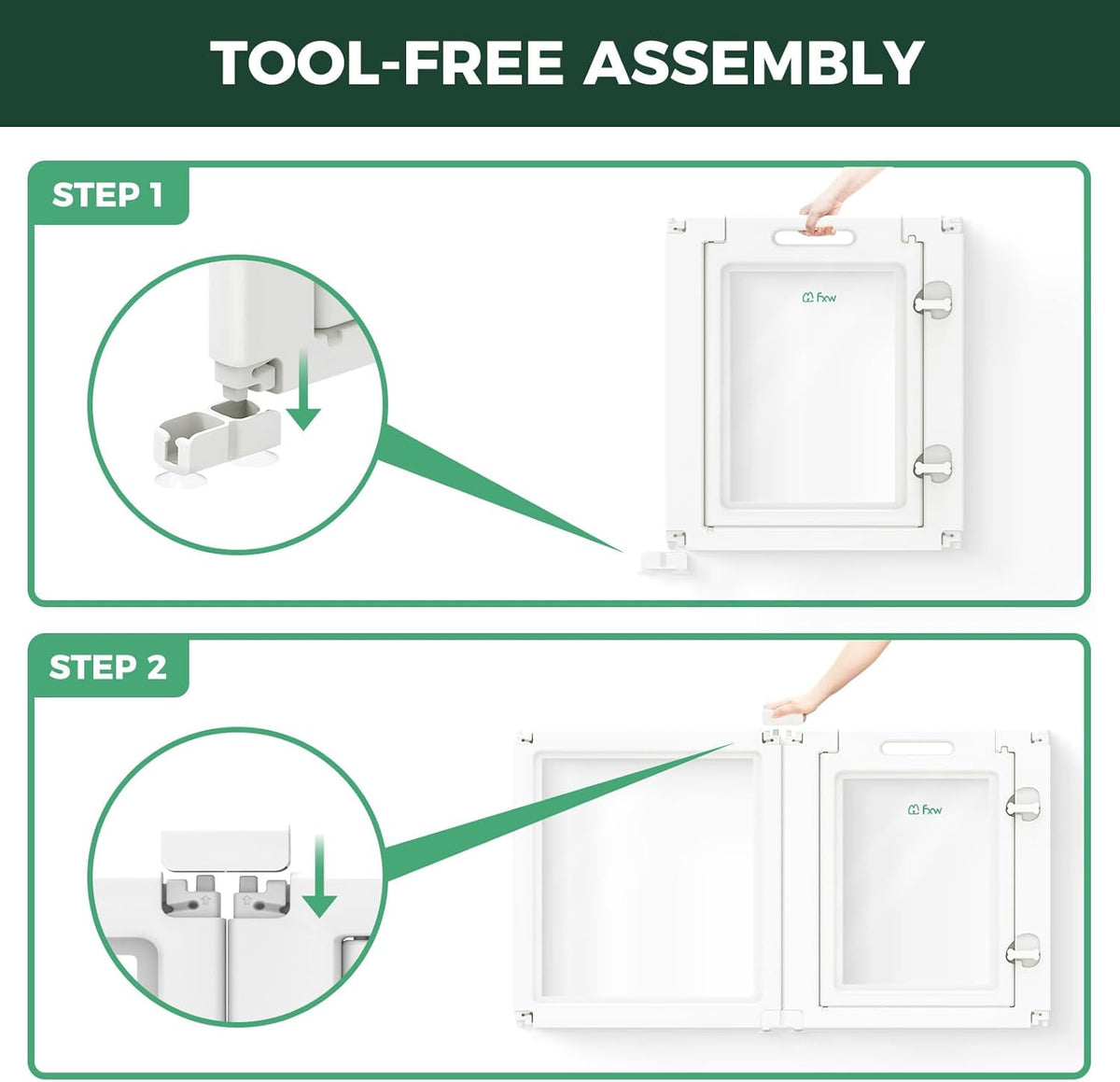 TOOL-FREE ASSEMBLY

STEP 1

fxw

STEP 2

fxw