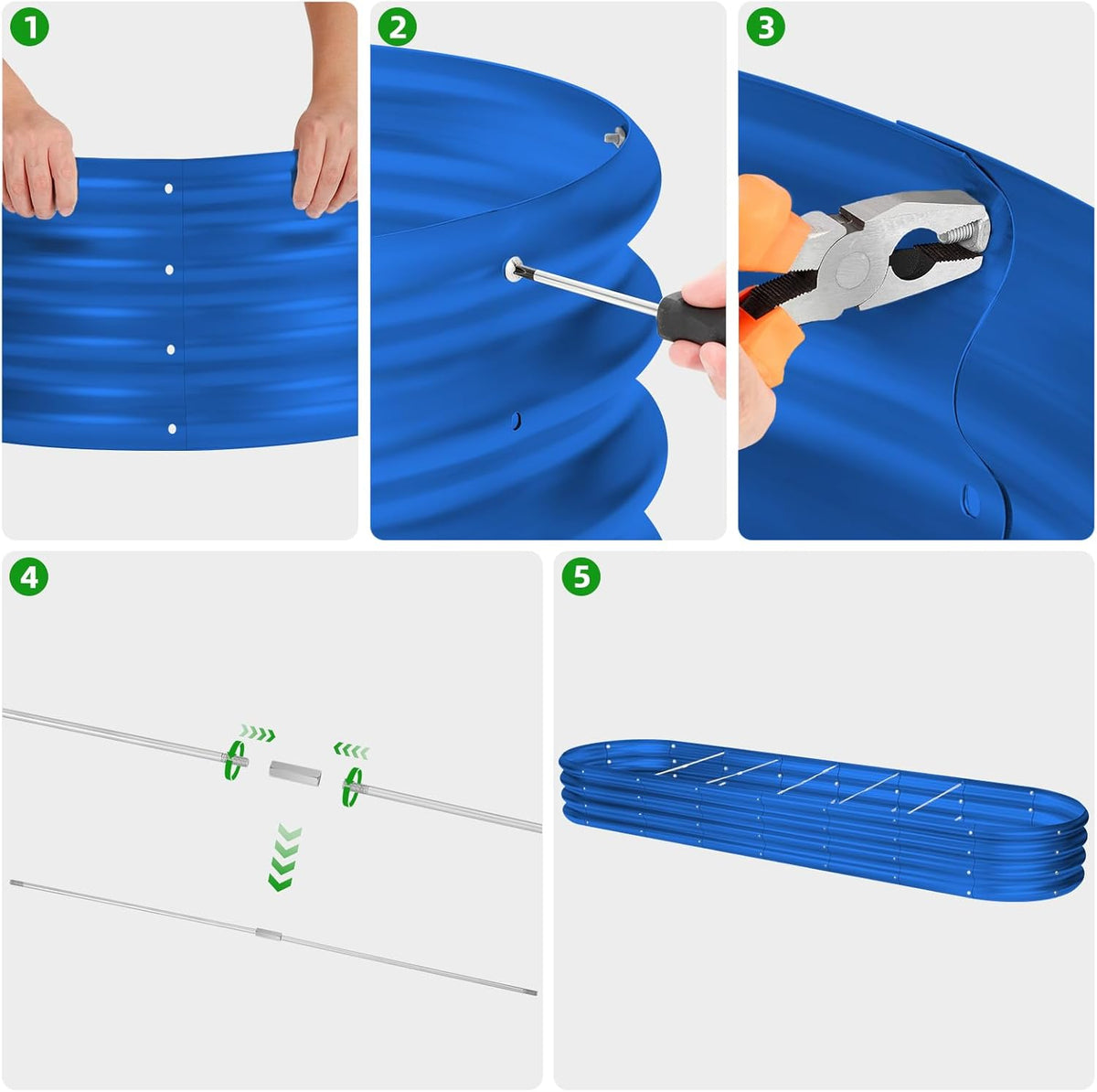 1

2

3

4

5