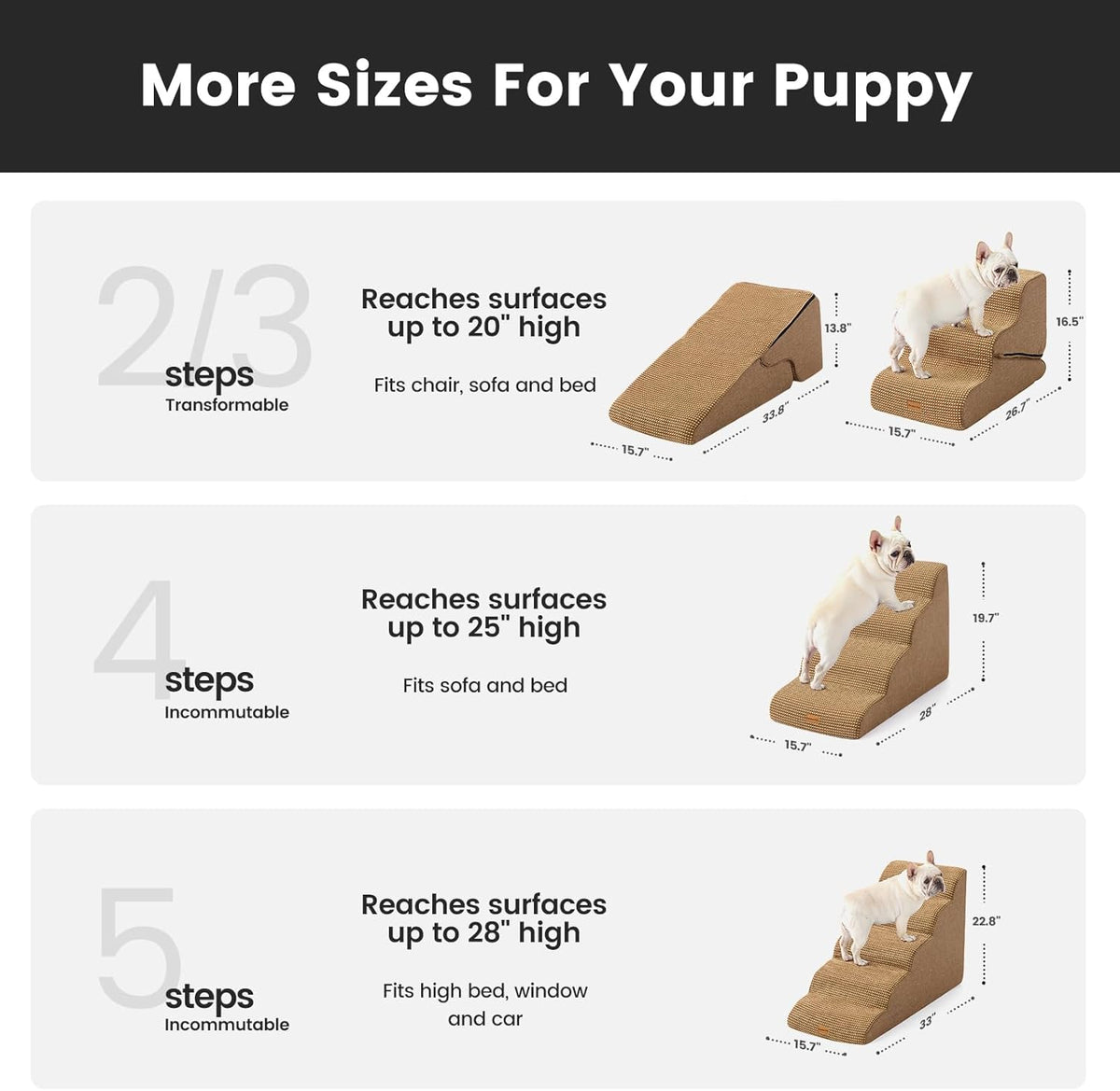 More Sizes For Your Puppy

2/3
steps
Transformable

Reaches surfaces up to 20" high

Fits chair, sofa and bed

13.8"
33.8"
15.7"
16.5"
26.7"
15.7"

4
steps
Incommutable

Reaches surfaces up to 25" high

Fits sofa and bed

19.7"
28"
15.7"

5
steps
Incommutable

Reaches surfaces up to 28" high

Fits high bed, window and car

22.8"
33"
15.7"