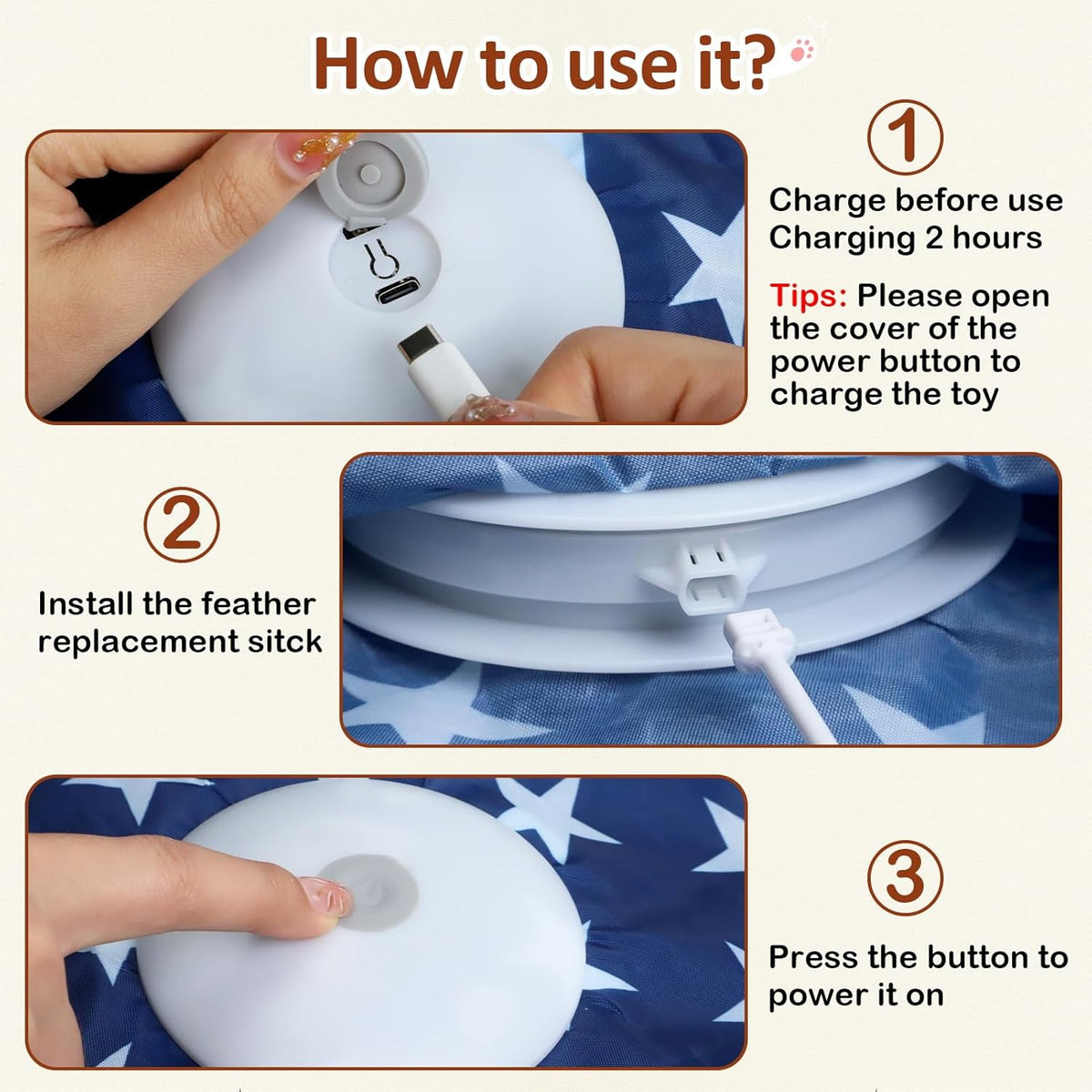 How to use it?

1
Charge before use
Charging 2 hours

Tips: Please open the cover of the power button to charge the toy

2
Install the feather replacement sitck

3
Press the button to power it on