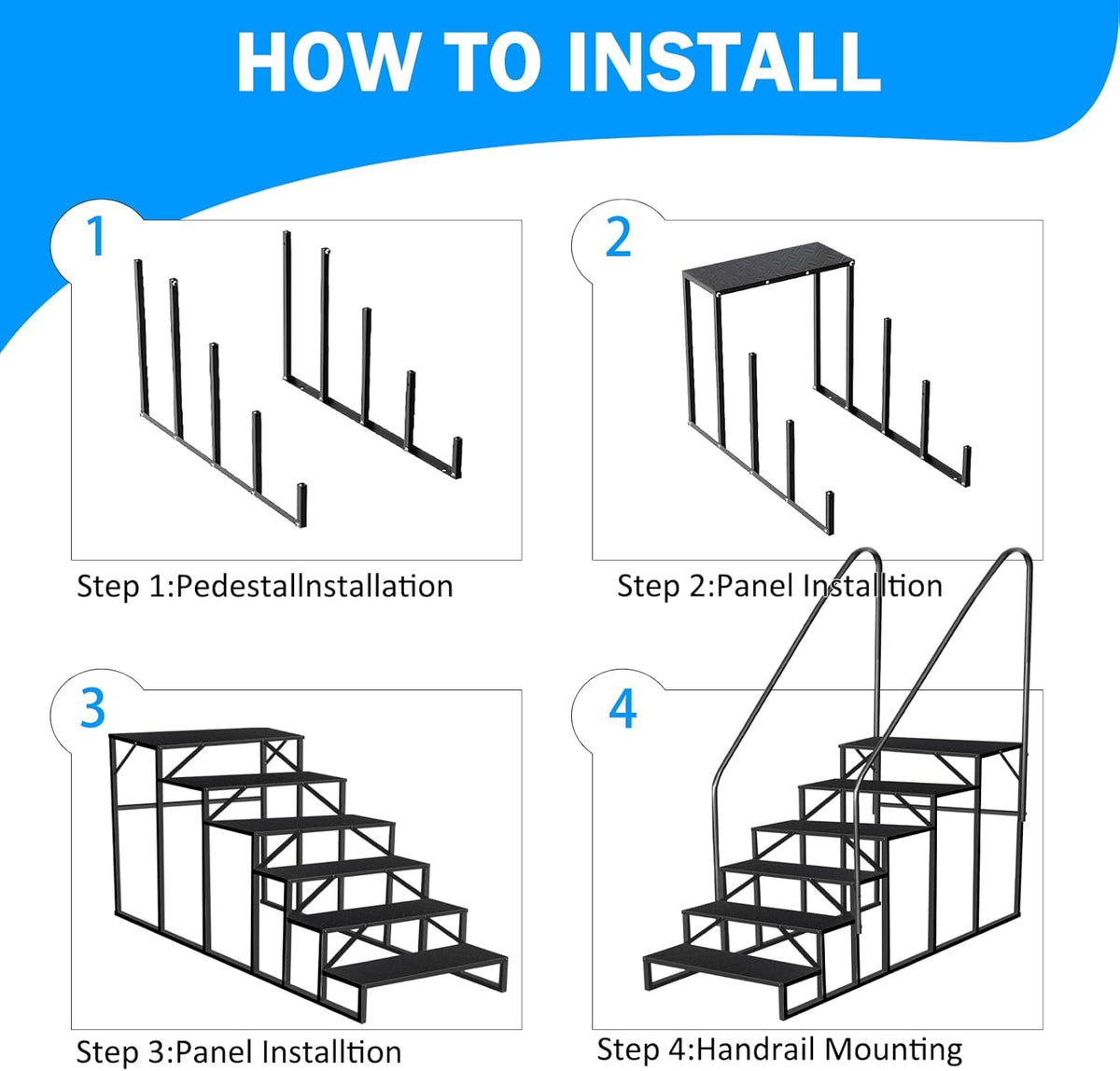 HOW TO INSTALL

1

Step 1:PedestalInstallation

2

Step 2:Panel Installtion

3

Step 3:Panel Installtion

4

Step 4:Handrail Mounting