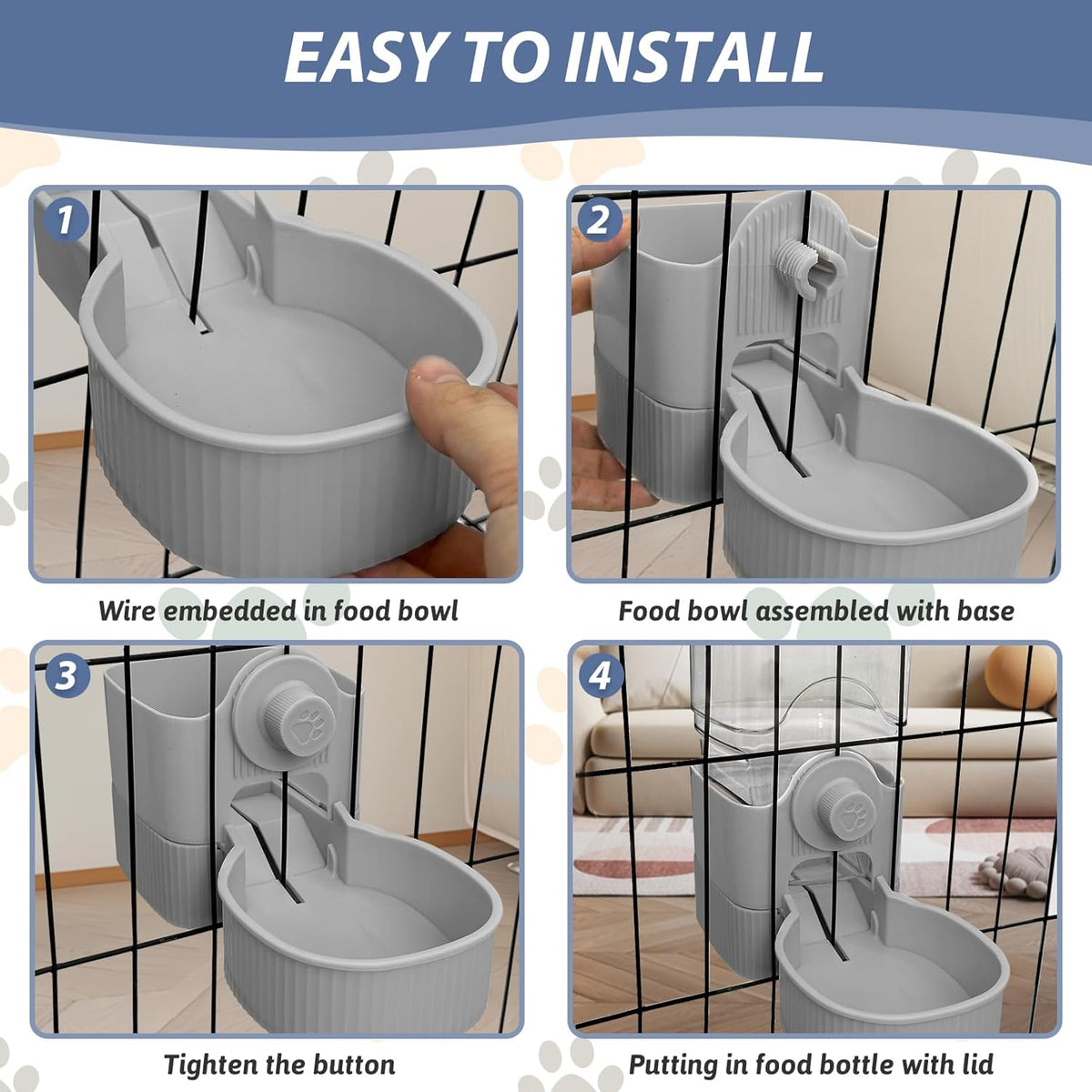 EASY TO INSTALL

1

Wire embedded in food bowl

2

Food bowl assembled with base

3

Tighten the button

4

Putting in food bottle with lid