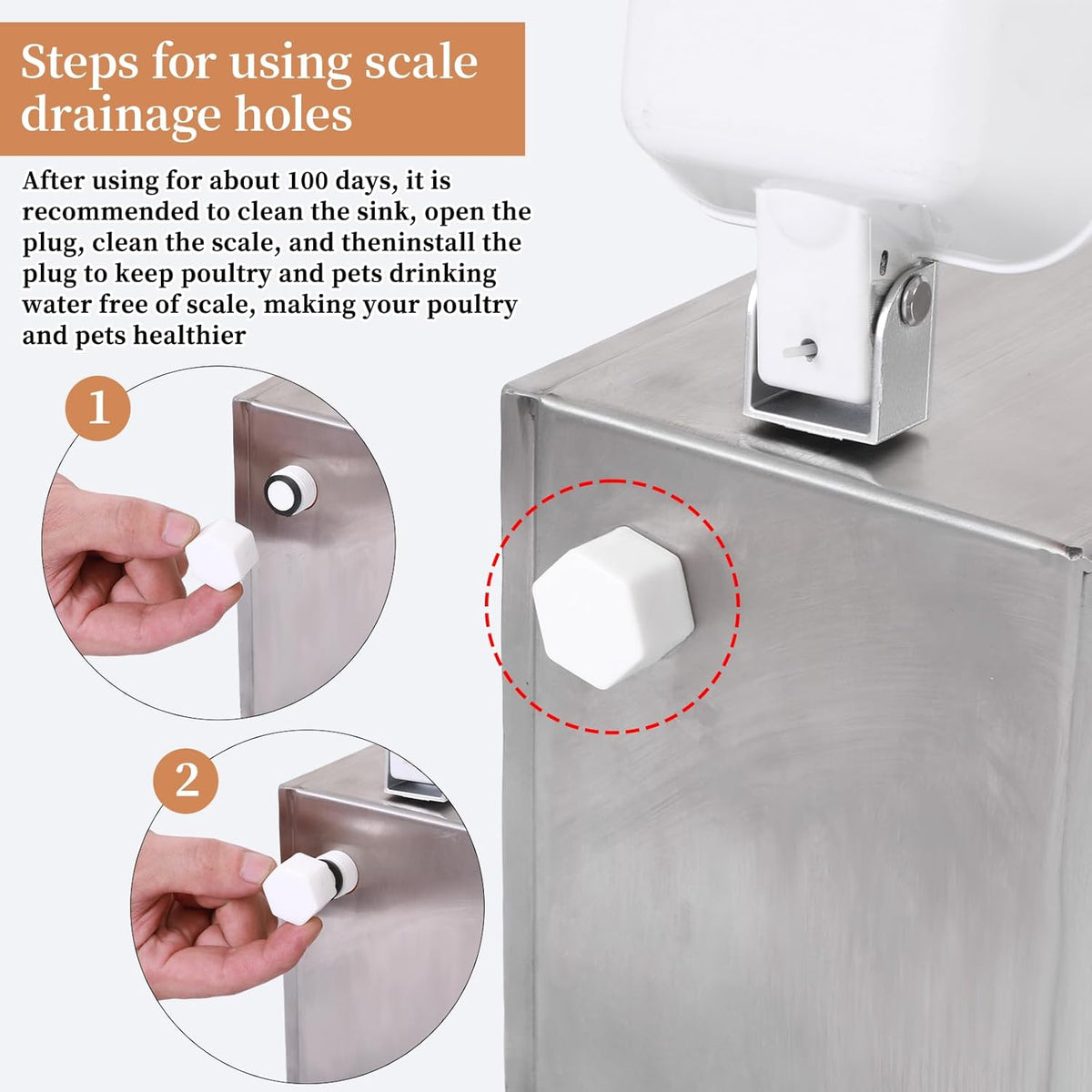 Steps for using scale drainage holes

After using for about 100 days, it is recommended to clean the sink, open the plug, clean the scale, and theninstall the plug to keep poultry and pets drinking water free of scale, making your poultry and pets healthier

1

2