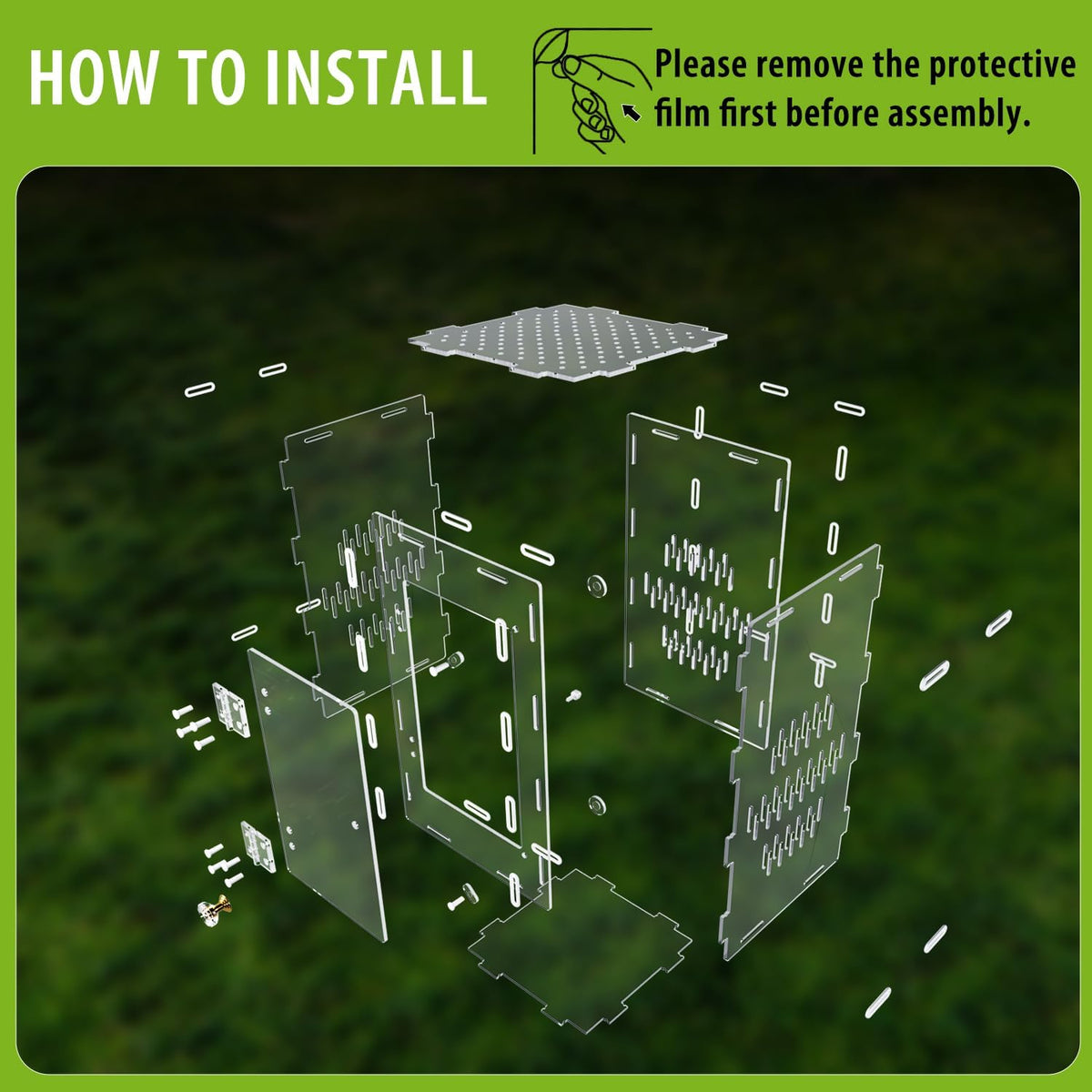 HOW TO INSTALL

Please remove the protective film first before assembly.