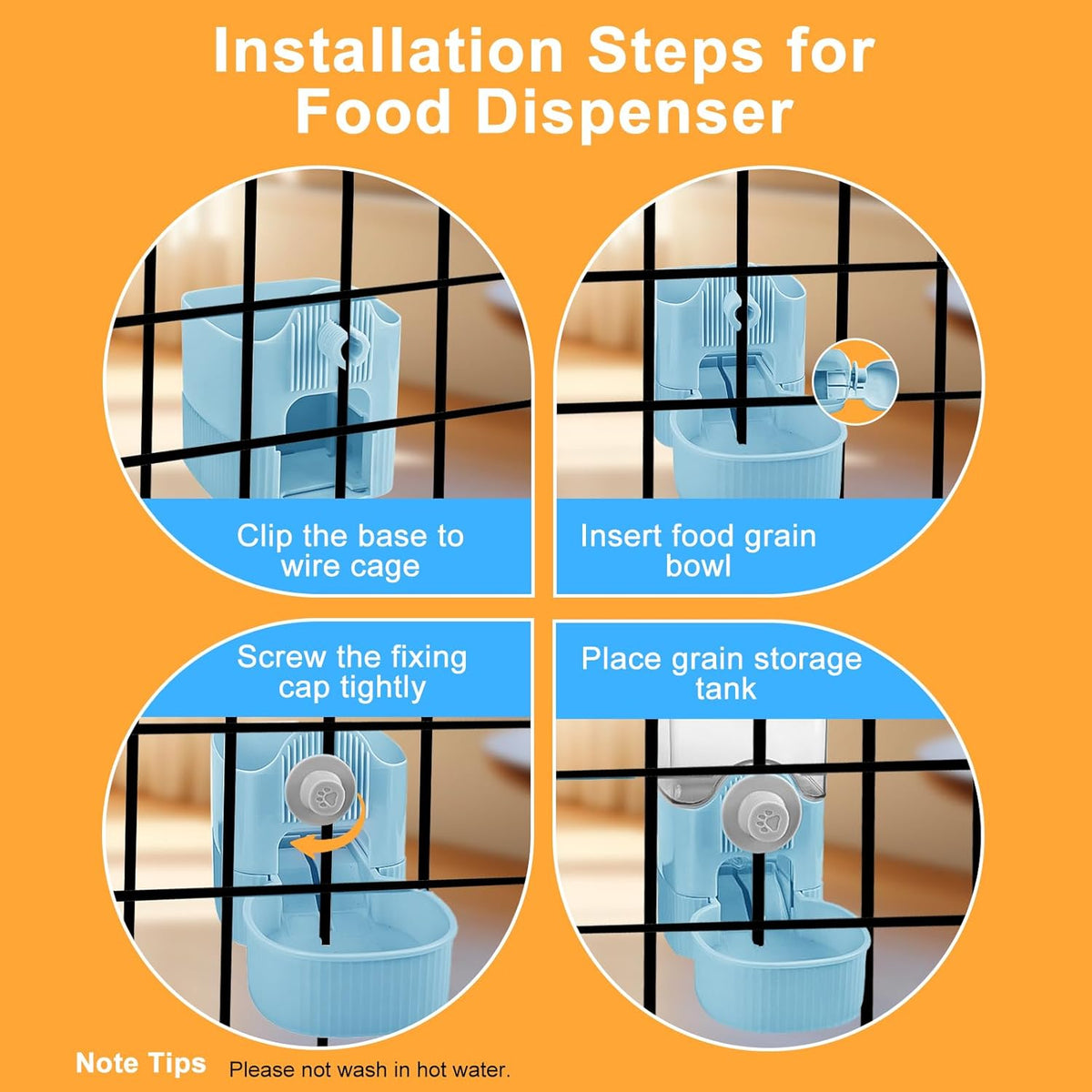 Installation Steps for Food Dispenser

Clip the base to wire cage

Insert food grain bowl

Screw the fixing cap tightly

Place grain storage tank

Note Tips Please not wash in hot water.