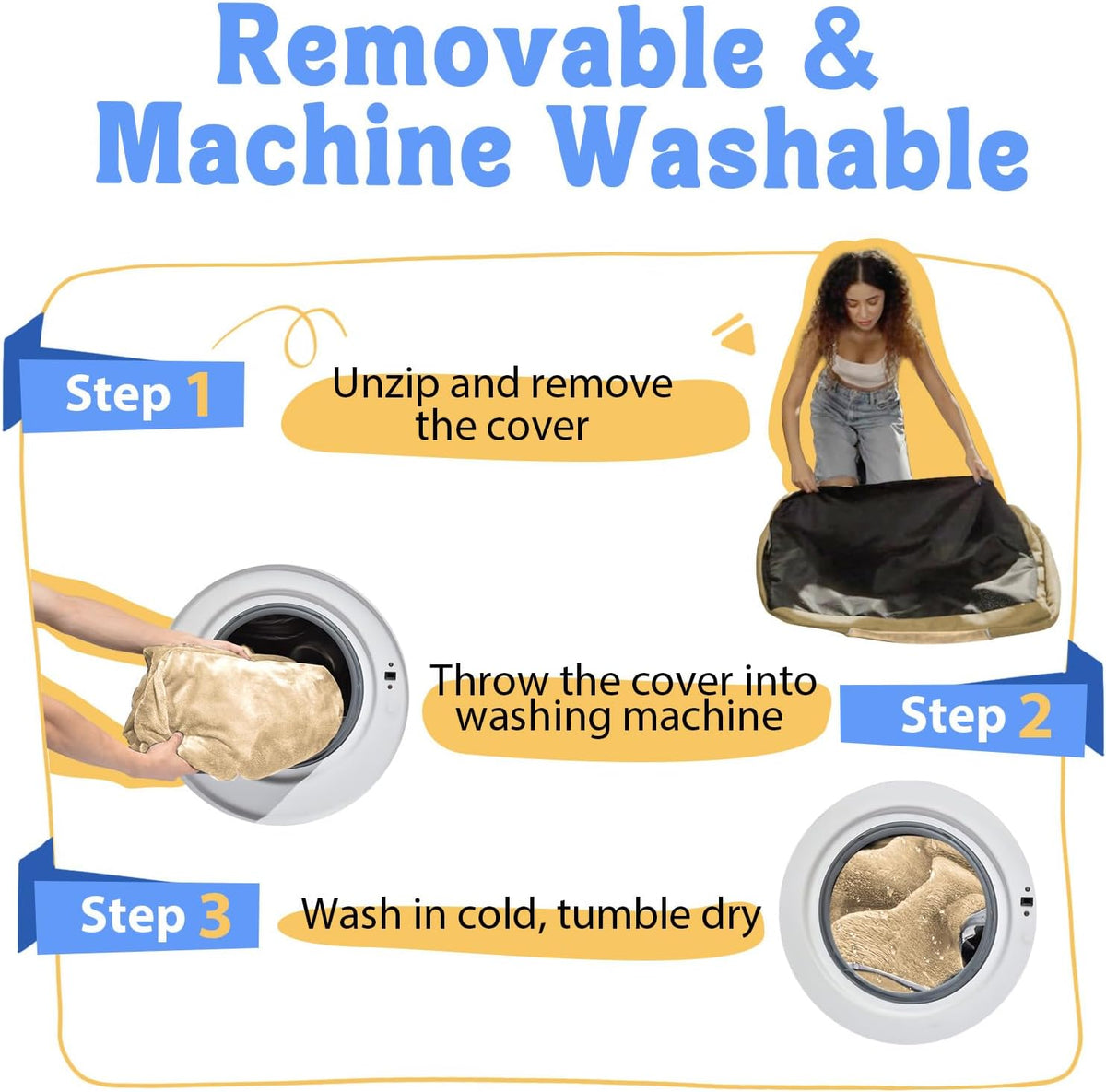 Removable &
Machine Washable

Step 1

Unzip and remove the cover

Throw the cover into washing machine

Step 2

Step 3

Wash in cold, tumble dry