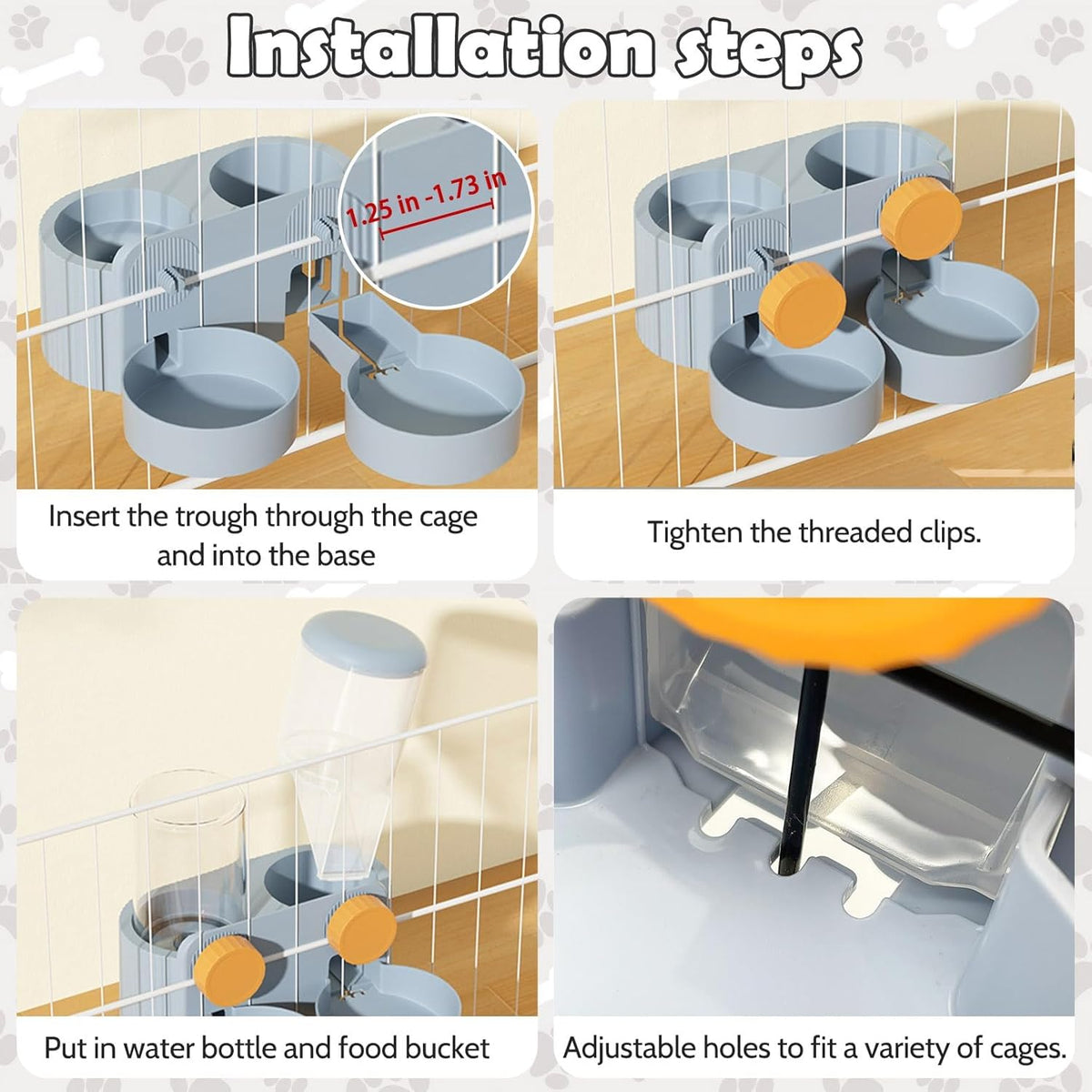 Installation steps

1.25 in -1.73 in

Insert the trough through the cage and into the base

Tighten the threaded clips.

Put in water bottle and food bucket

Adjustable holes to fit a variety of cages.