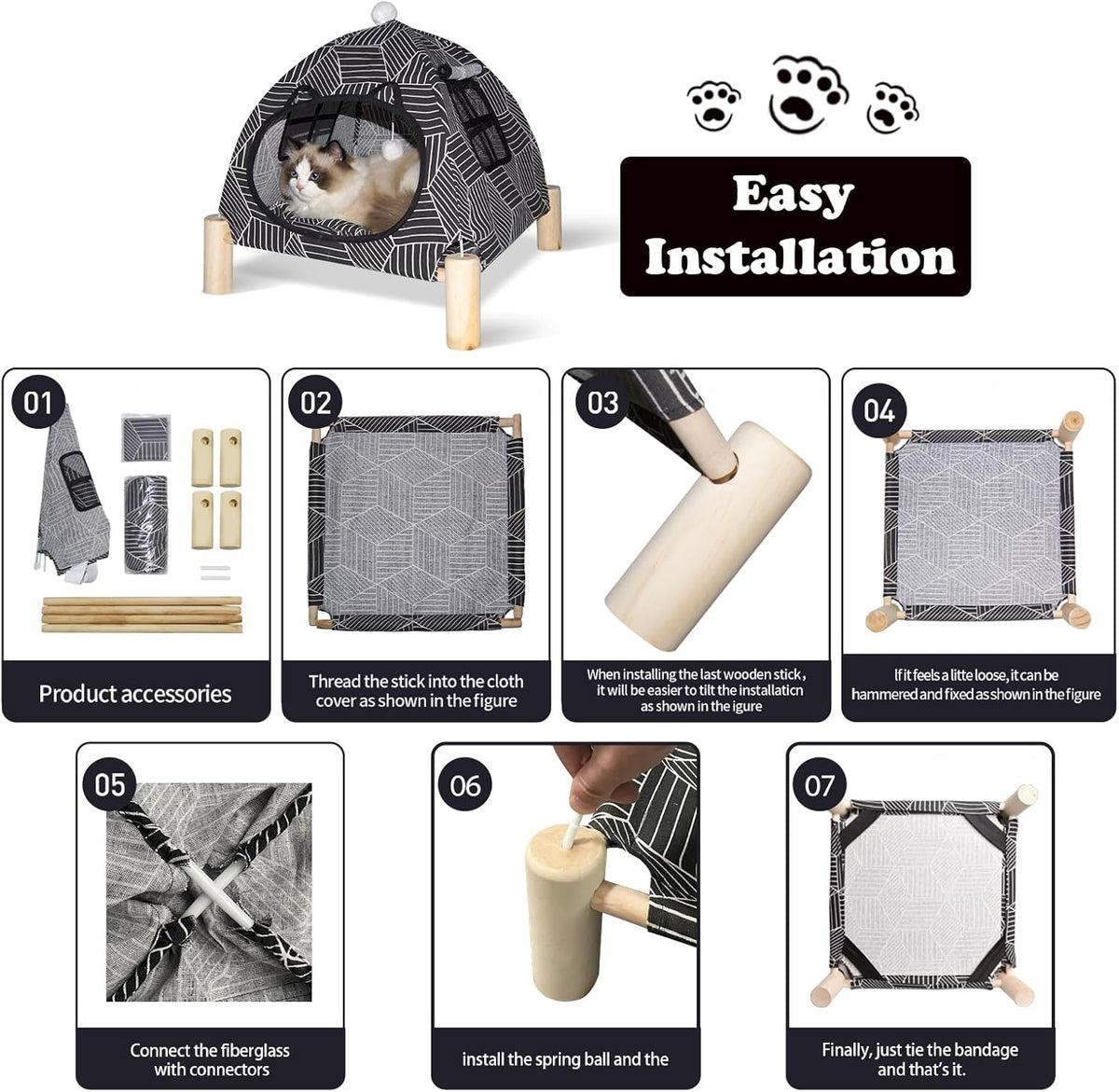 Easy Installation

01

Product accessories

02

Thread the stick into the cloth cover as shown in the figure

03

When installing the last wooden stick, it will be easier to tilt the installaticn as shown in the igure

04

If it feels a litte loose, it can be hammered and fixed as shown in the figure

05

Connect the fiberglass with connectors

06

install the spring ball and the

07

Finally, just tie the bandage and that's it.