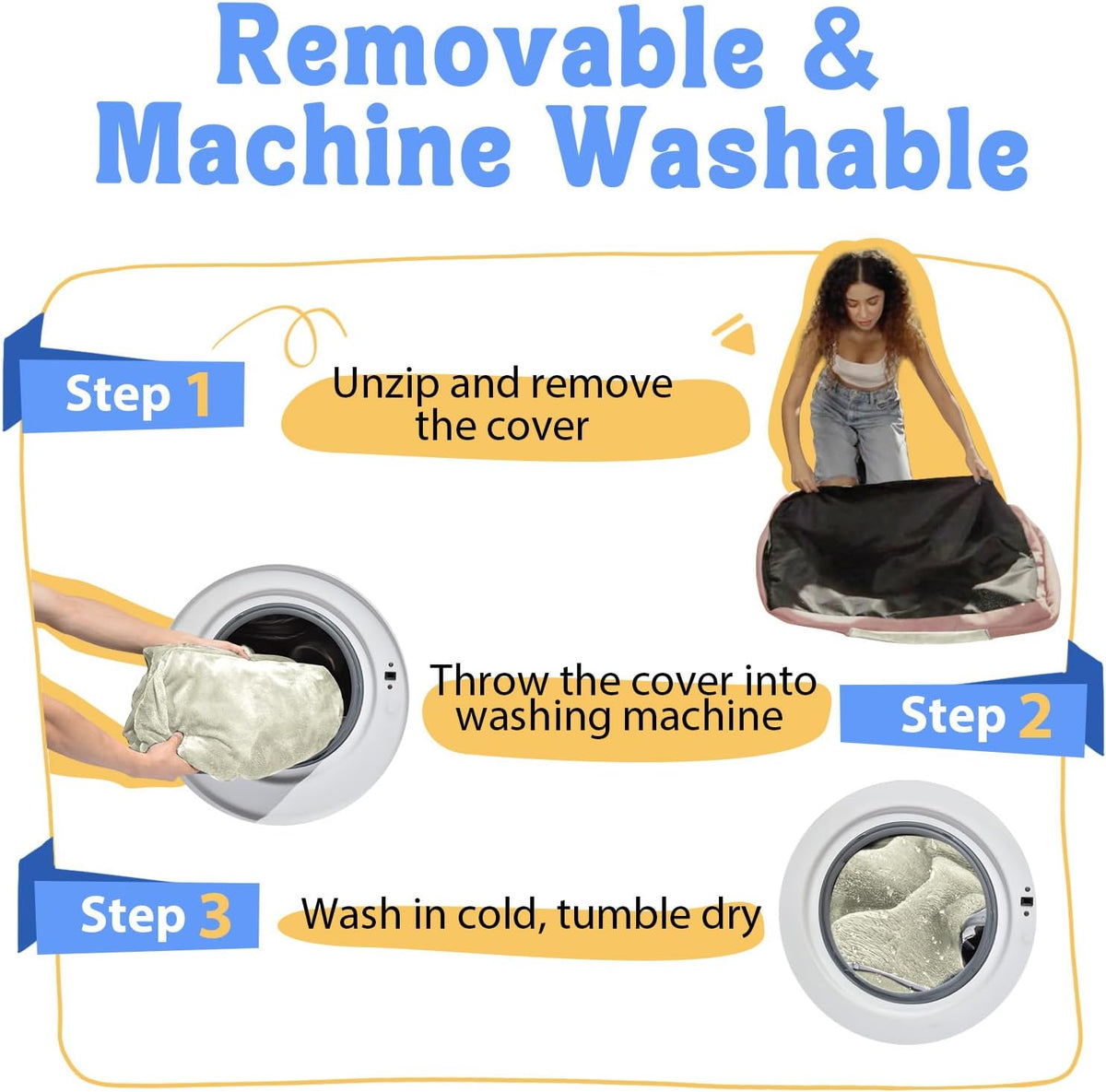 Removable & Machine Washable

Step 1

Unzip and remove the cover

Throw the cover into washing machine

Step 2

Step 3

Wash in cold, tumble dry