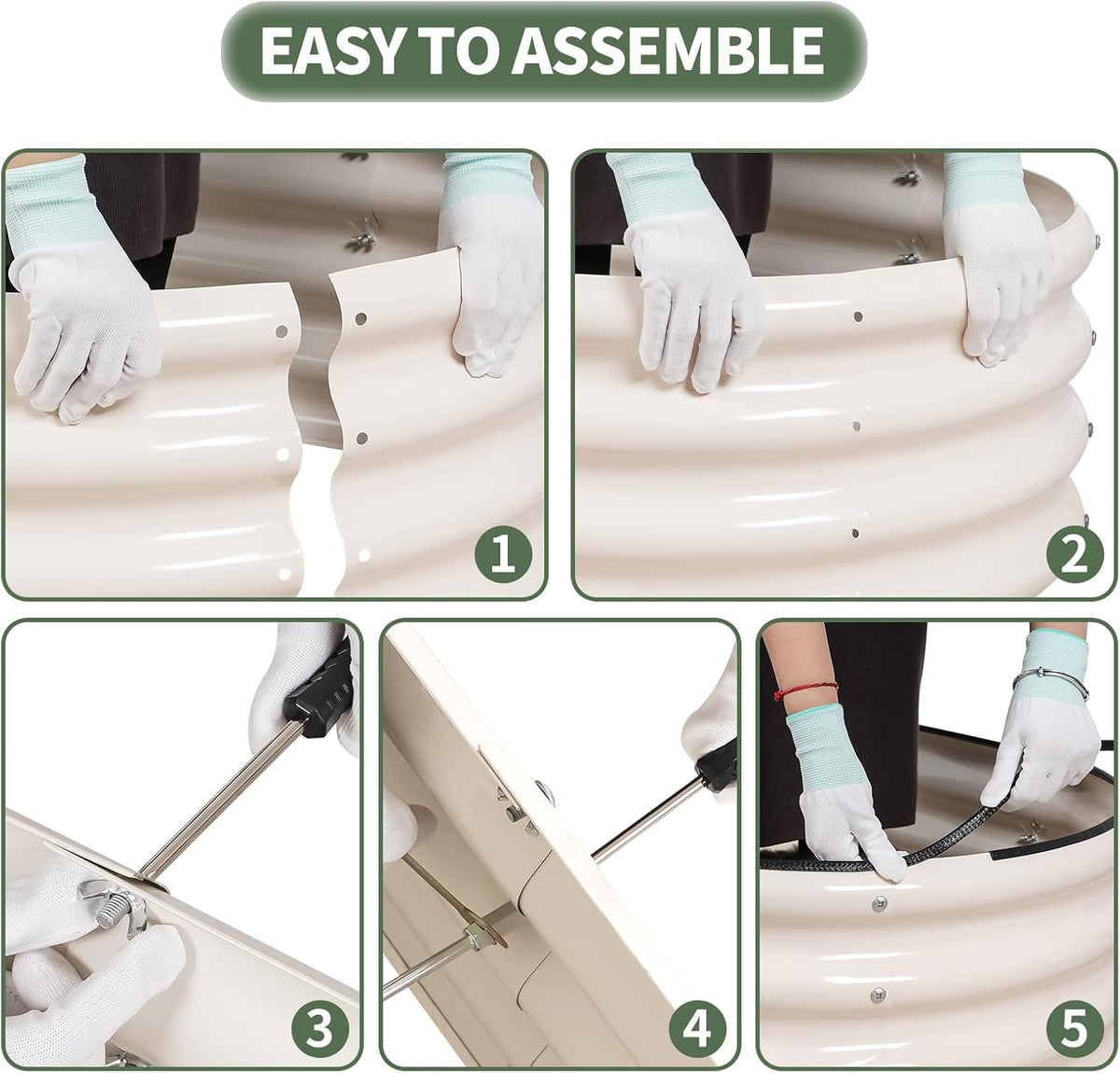 EASY TO ASSEMBLE

1

2

3

4

5