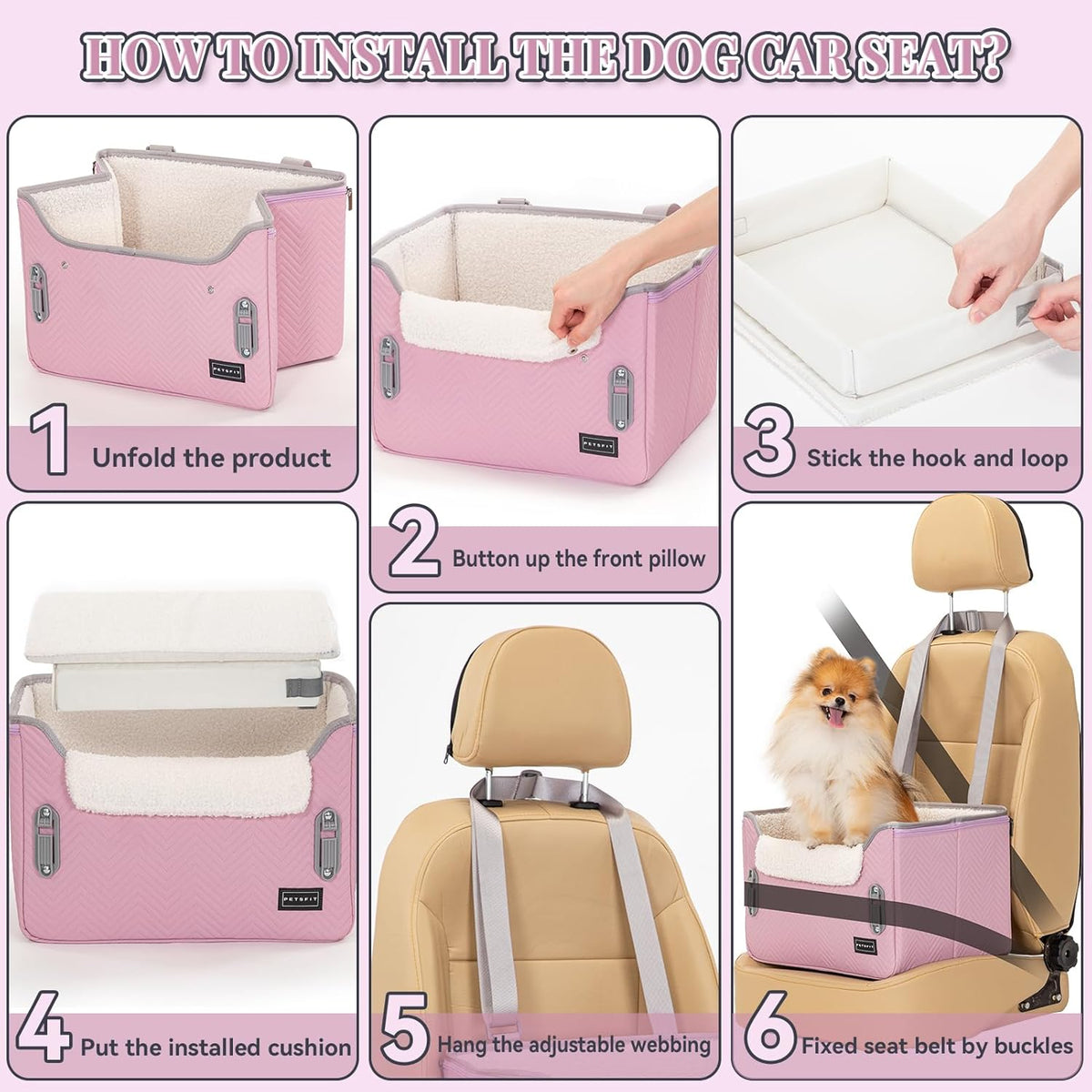 HOW TO INSTALL THE DOG CAR SEAT?

PETSFIT

1 Unfold the product

PETSFIT

2 Button up the front pillow

3 Stick the hook and loop

PETSFIT

4 Put the installed cushion

5 Hang the adjustable webbing

PETSFIT

6 Fixed seat belt by buckles