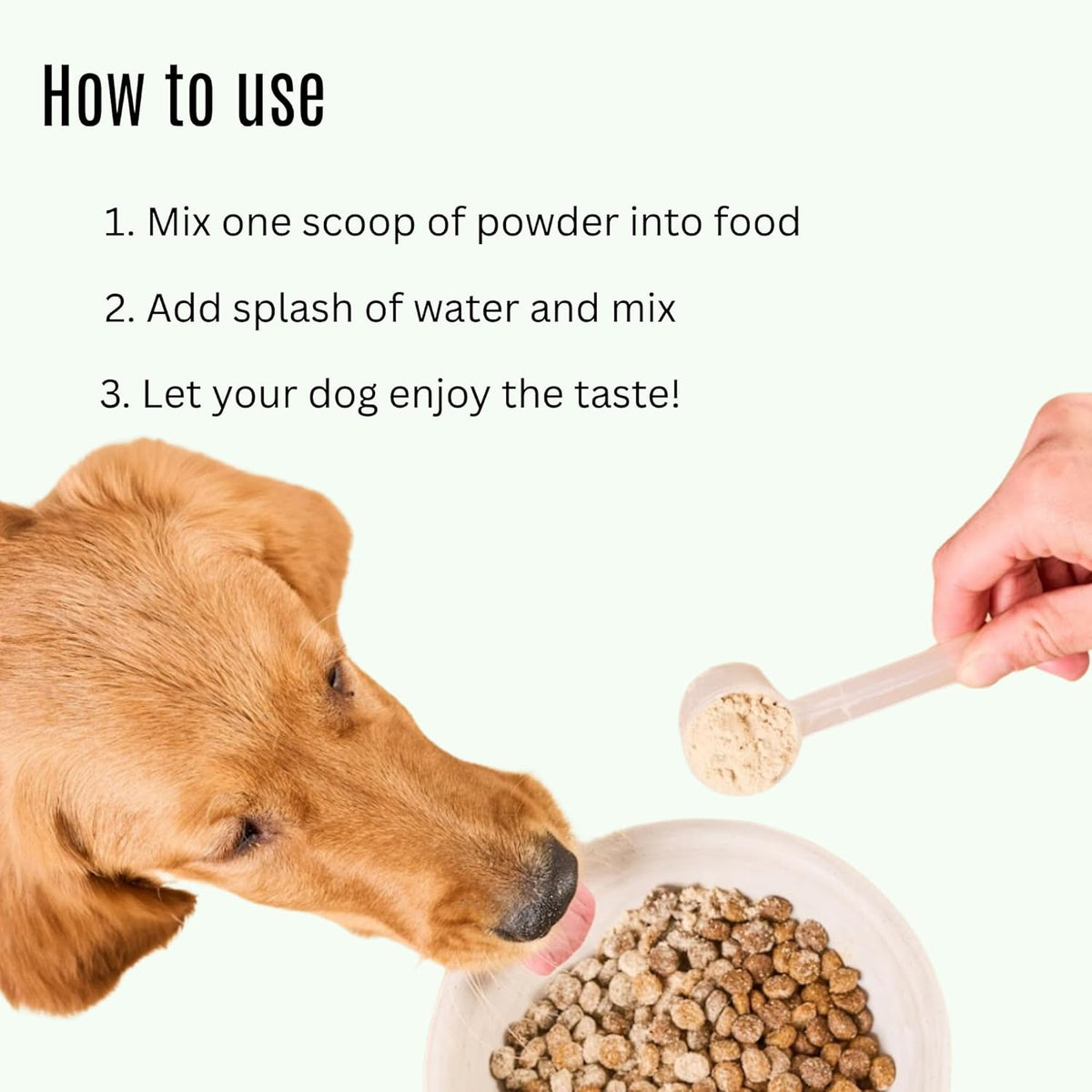 How to use

1. Mix one scoop of powder into food

2. Add splash of water and mix

3. Let your dog enjoy the taste!