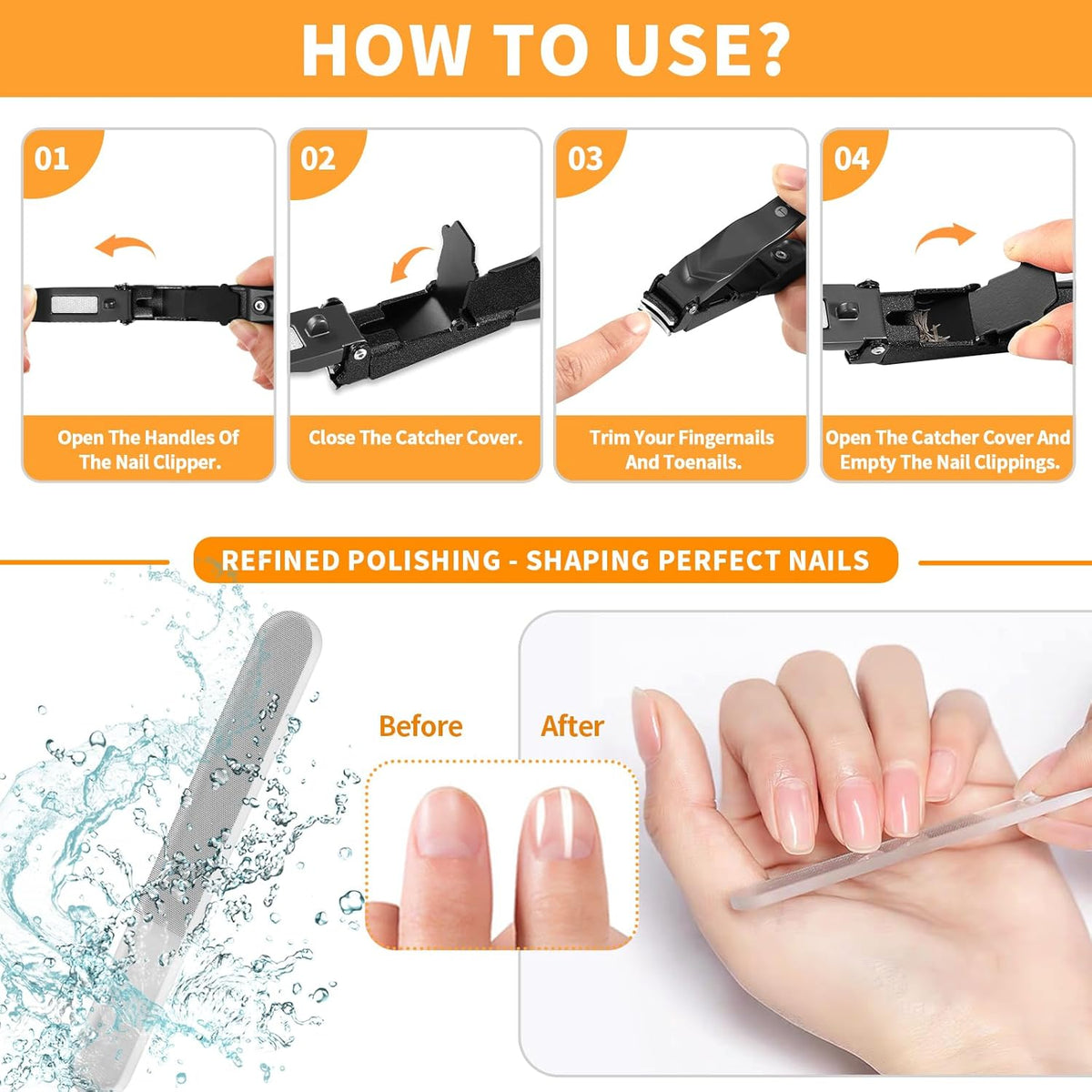 HOW TO USE?

01
Open The Handles Of The Nail Clipper.

02
Close The Catcher Cover.

03
Trim Your Fingernails And Toenails.

04
Open The Catcher Cover And Empty The Nail Clippings.

REFINED POLISHING - SHAPING PERFECT NAILS

Before

After