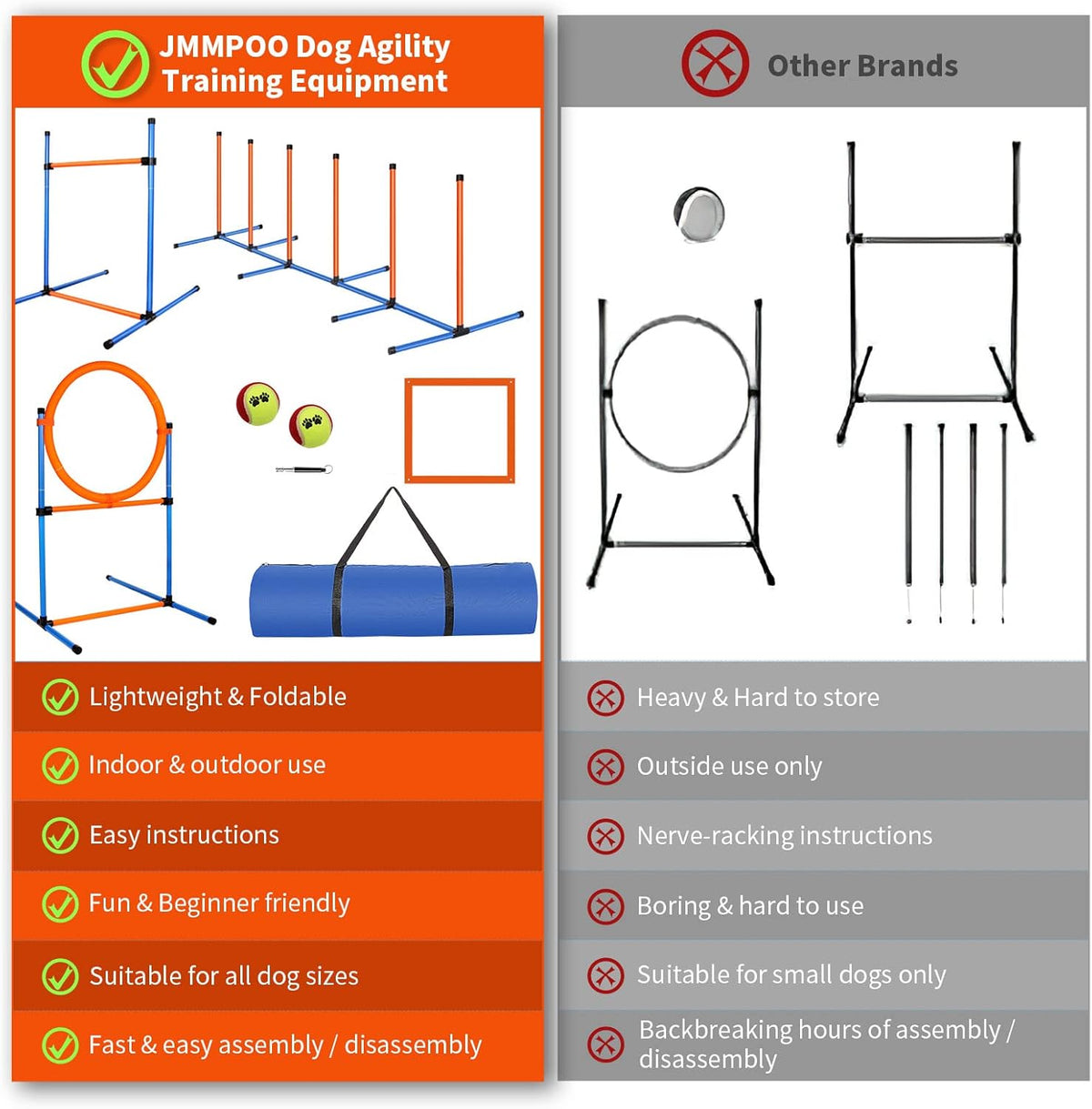 JMMPOO Dog Agility Training Equipment

Lightweight & Foldable

Indoor & outdoor use

Easy instructions

Fun & Beginner friendly

Suitable for all dog sizes

Fast & easy assembly / disassembly

Other Brands

Heavy & Hard to store

Outside use only

Nerve-racking instructions

Boring & hard to use

Suitable for small dogs only

Backbreaking hours of assembly / disassembly