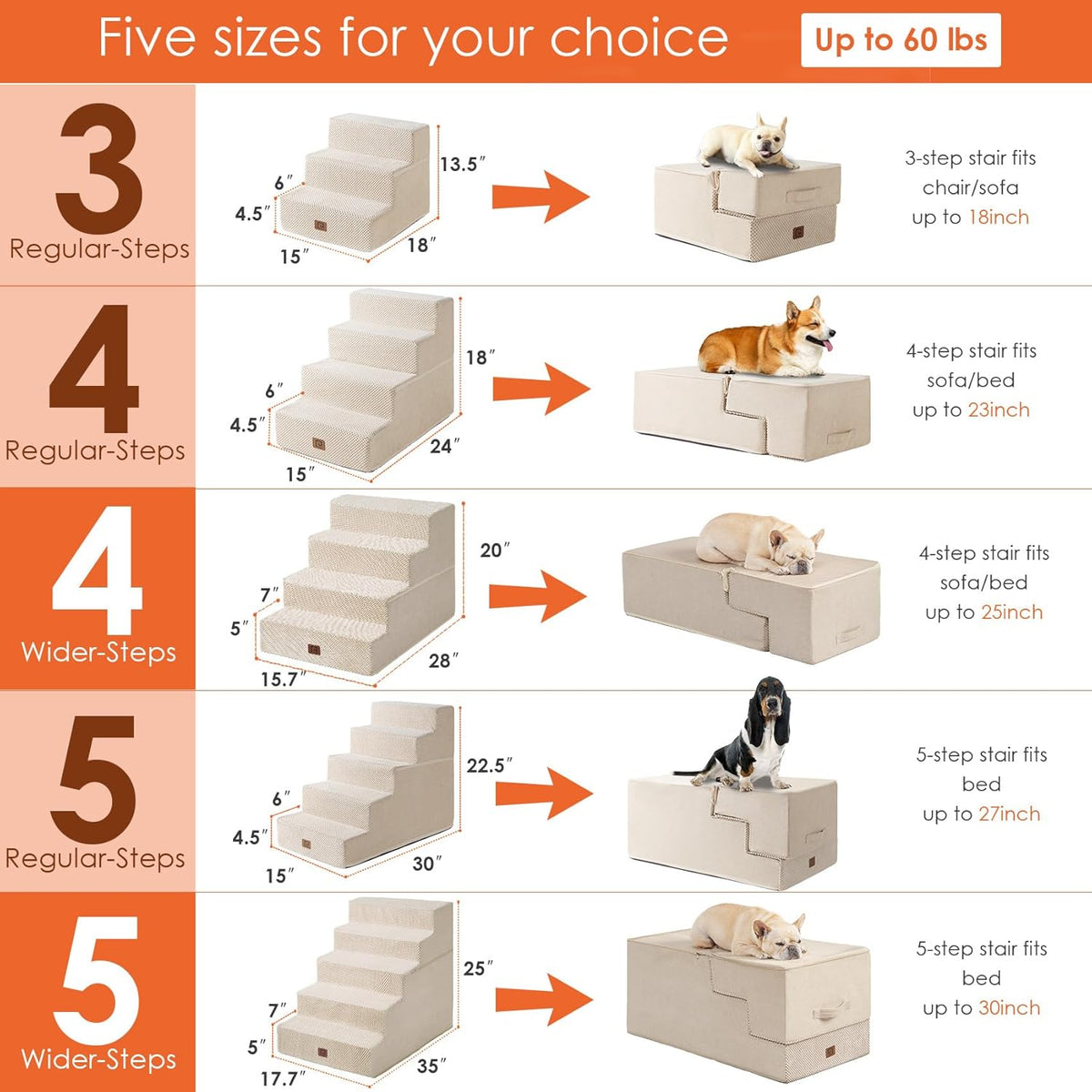 Five sizes for your choice

Up to 60 lbs

3
Regular-Steps

6″
4.5″
15″
18″
13.5″

3-step stair fits chair/sofa up to 18inch

4
Regular-Steps

6″
4.5″
15″
24″
18″

4-step stair fits sofa/bed up to 23inch

4
Wider-Steps

7″
5″
15.7″
28″
20″

4-step stair fits sofa/bed up to 25inch

5
Regular-Steps

6″
4.5″
15″
30″
22.5″

5-step stair fits bed up to 27inch

5
Wider-Steps

7″
5″
17.7″
35″
25″

5-step stair fits bed up to 30inch