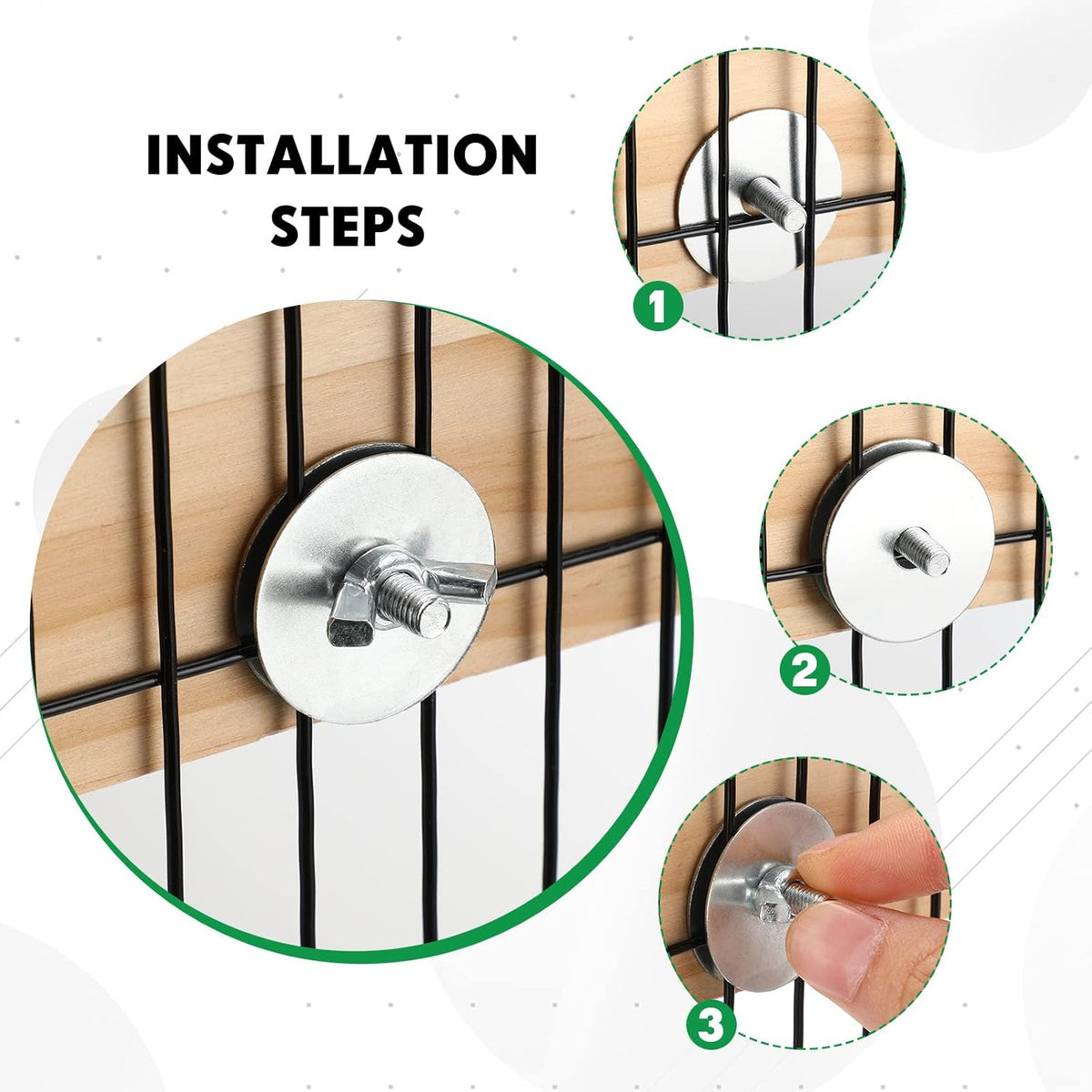 INSTALLATION STEPS

1

2

3