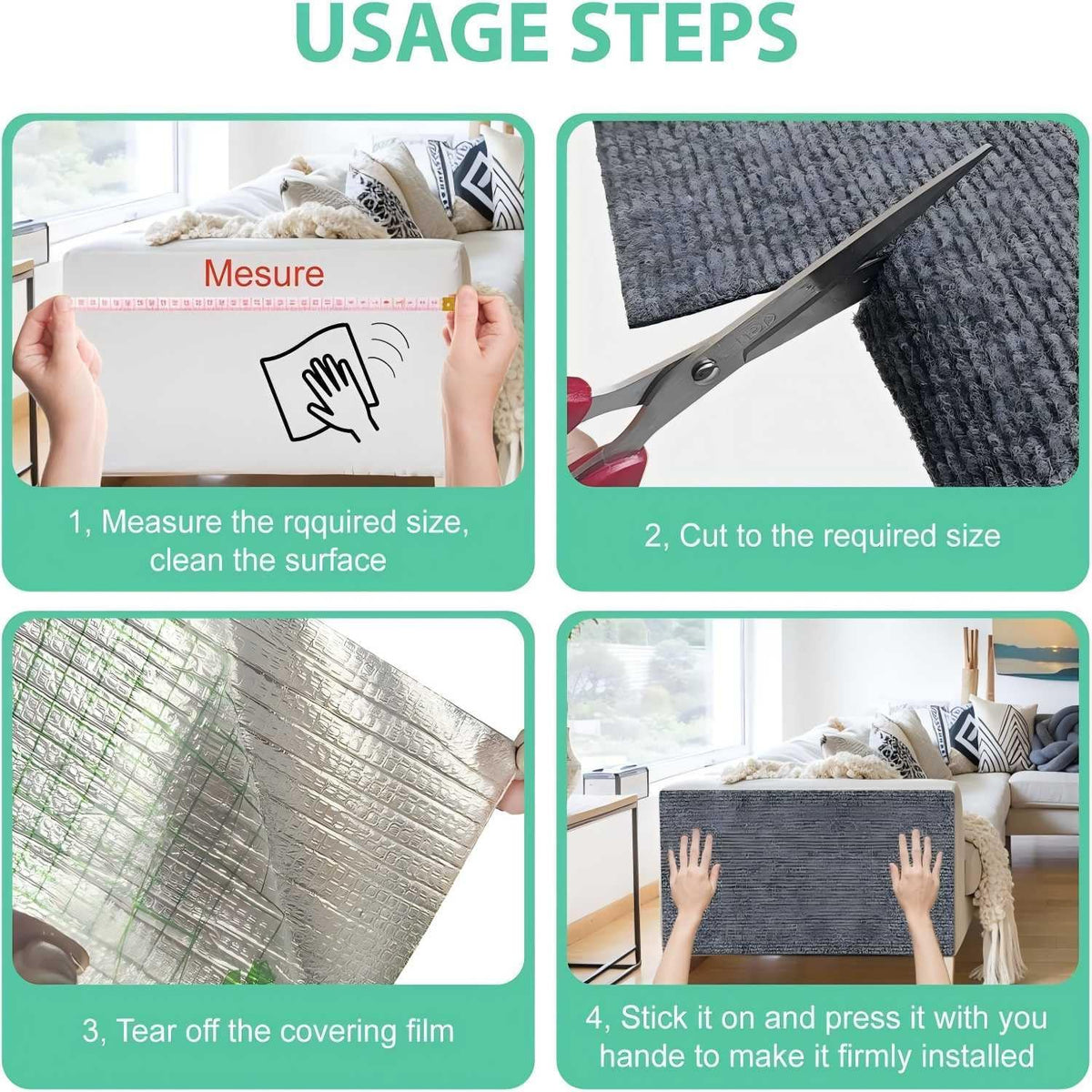 USAGE STEPS

Mesure

1, Measure the rqquired size, clean the surface

2, Cut to the required size

3, Tear off the covering film

4, Stick it on and press it with you hande to make it firmly installed