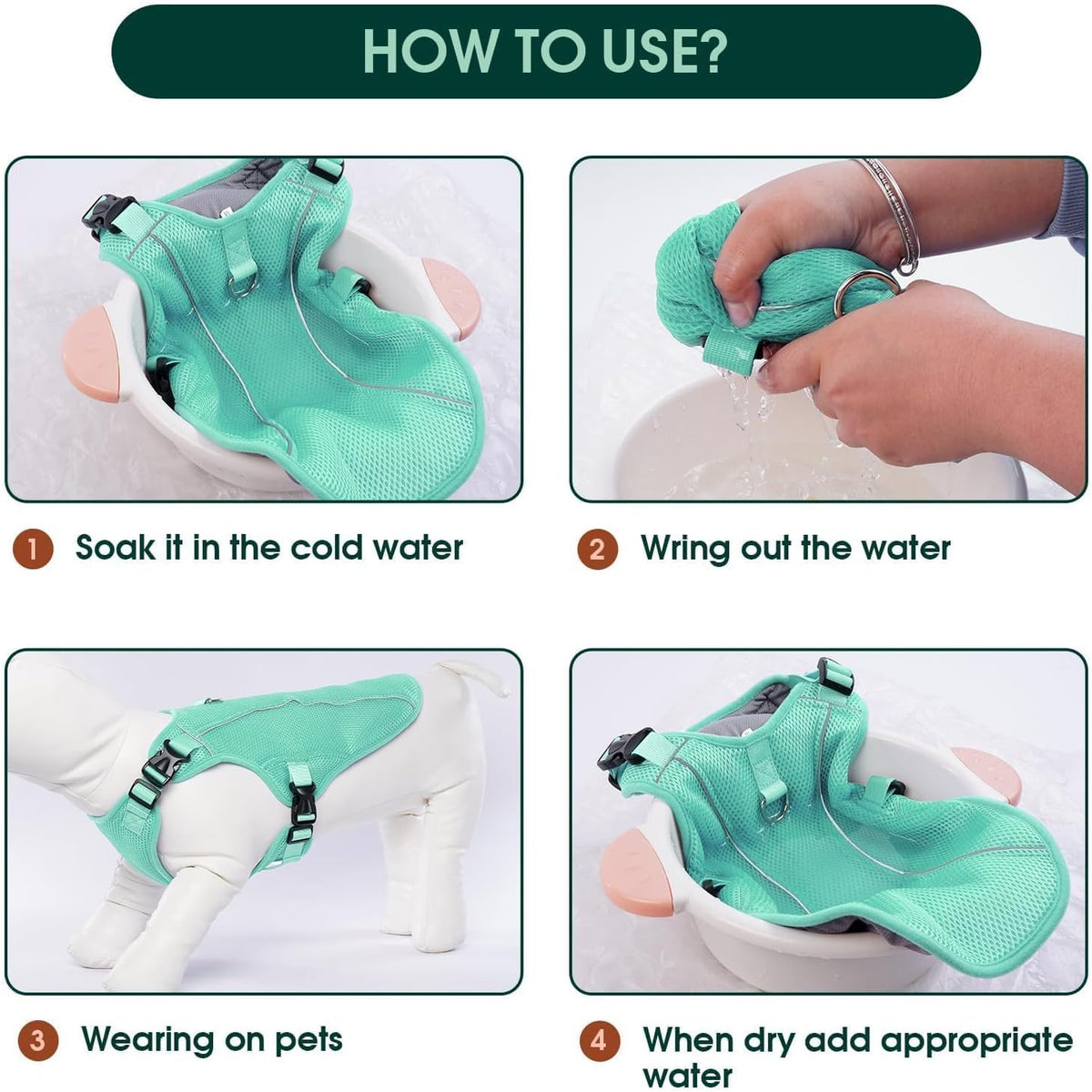 HOW TO USE?

1 Soak it in the cold water

2 Wring out the water

3 Wearing on pets

4 When dry add appropriate water