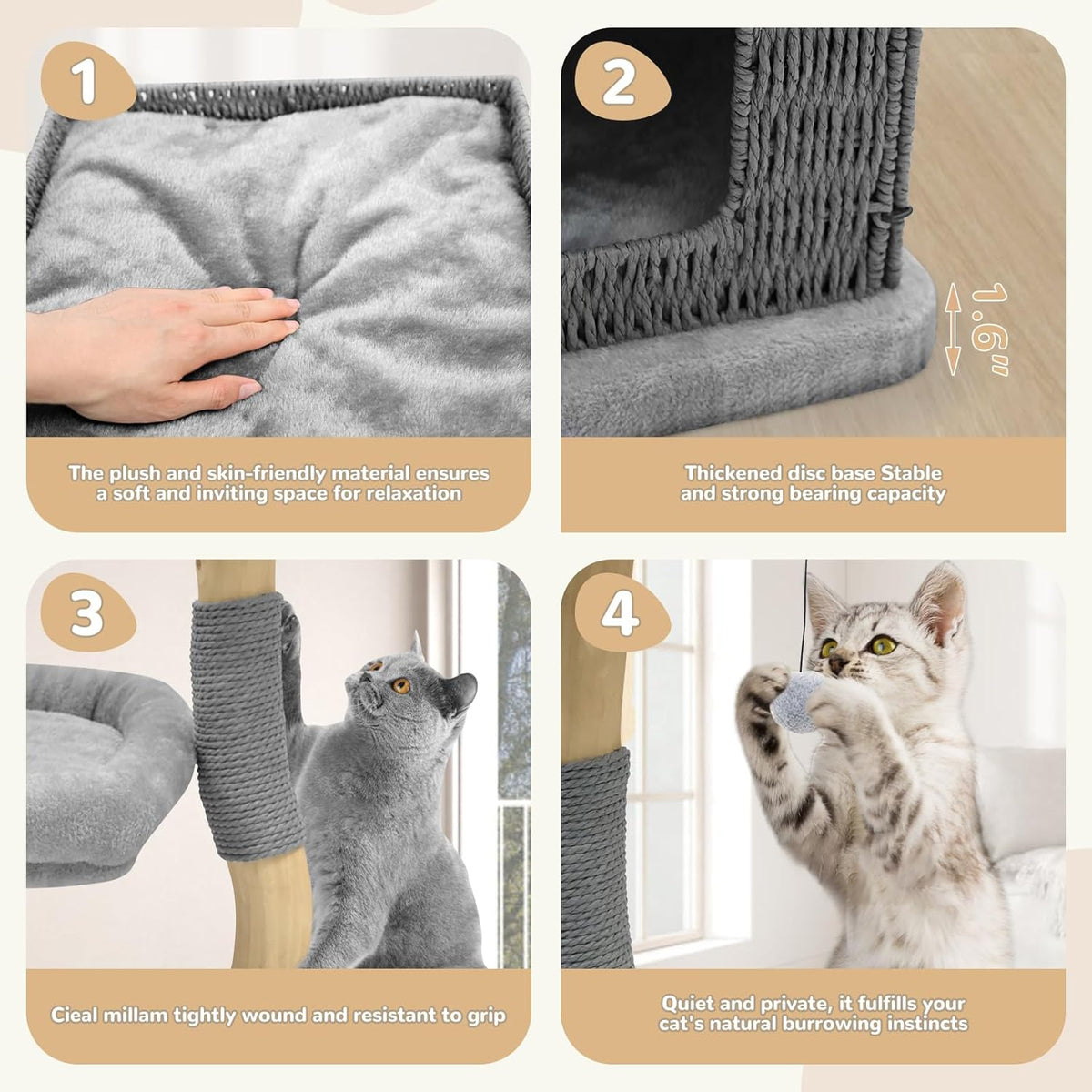 1

The plush and skin-friendly material ensures a soft and inviting space for relaxation

2

1.6"

Thickened disc base Stable and strong bearing capacity

3

Cieal millam tightly wound and resistant to grip

4

Quiet and private, it fulfills your cat's natural burrowing instincts