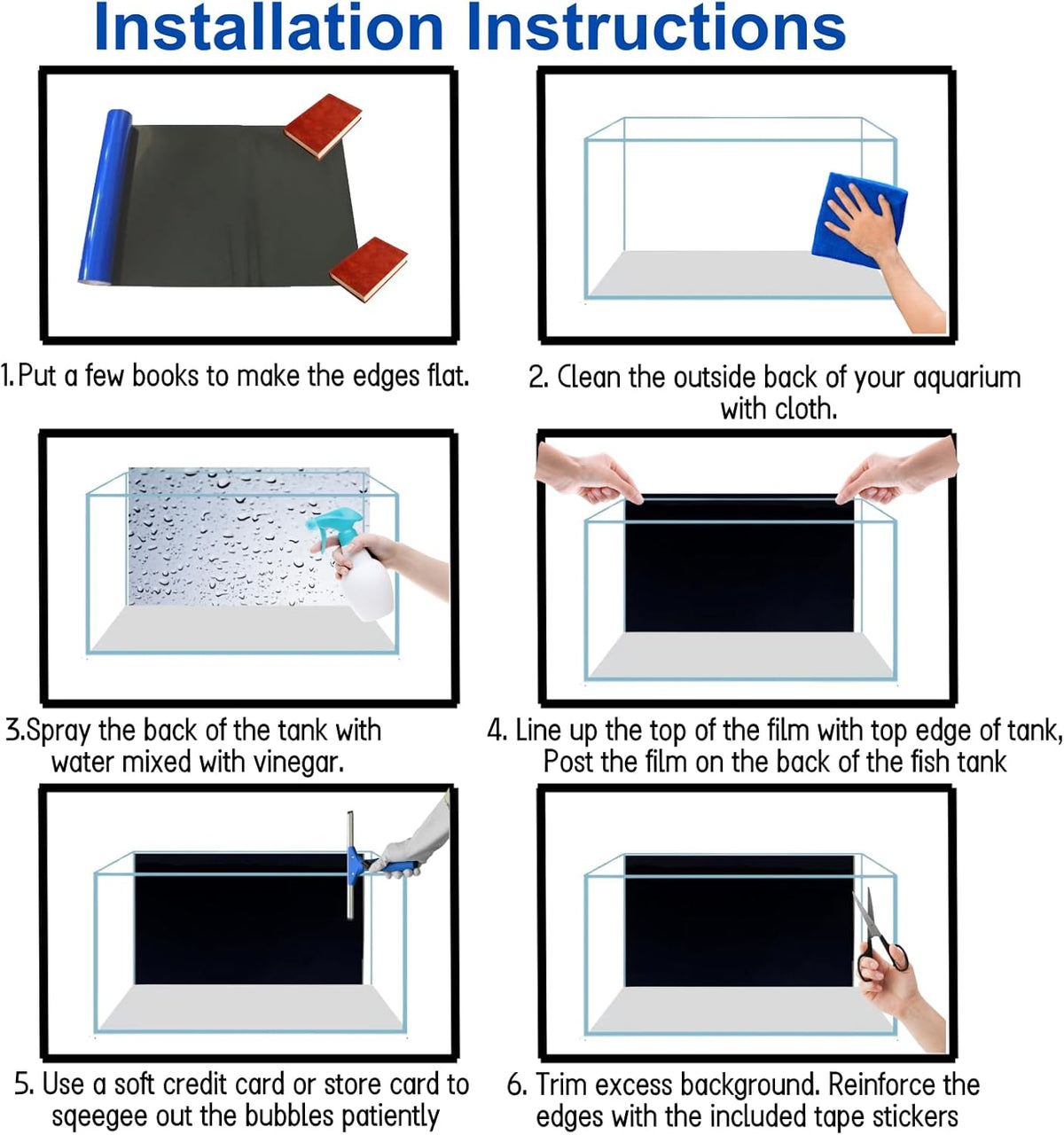 Installation Instructions

1.Put a few books to make the edges flat.

2. Clean the outside back of your aquarium with cloth.

3.Spray the back of the tank with water mixed with vinegar.

4. Line up the top of the film with top edge of tank, Post the film on the back of the fish tank

5. Use a soft credit card or store card to sqeegee out the bubbles patiently

6. Trim excess background. Reinforce the edges with the included tape stickers