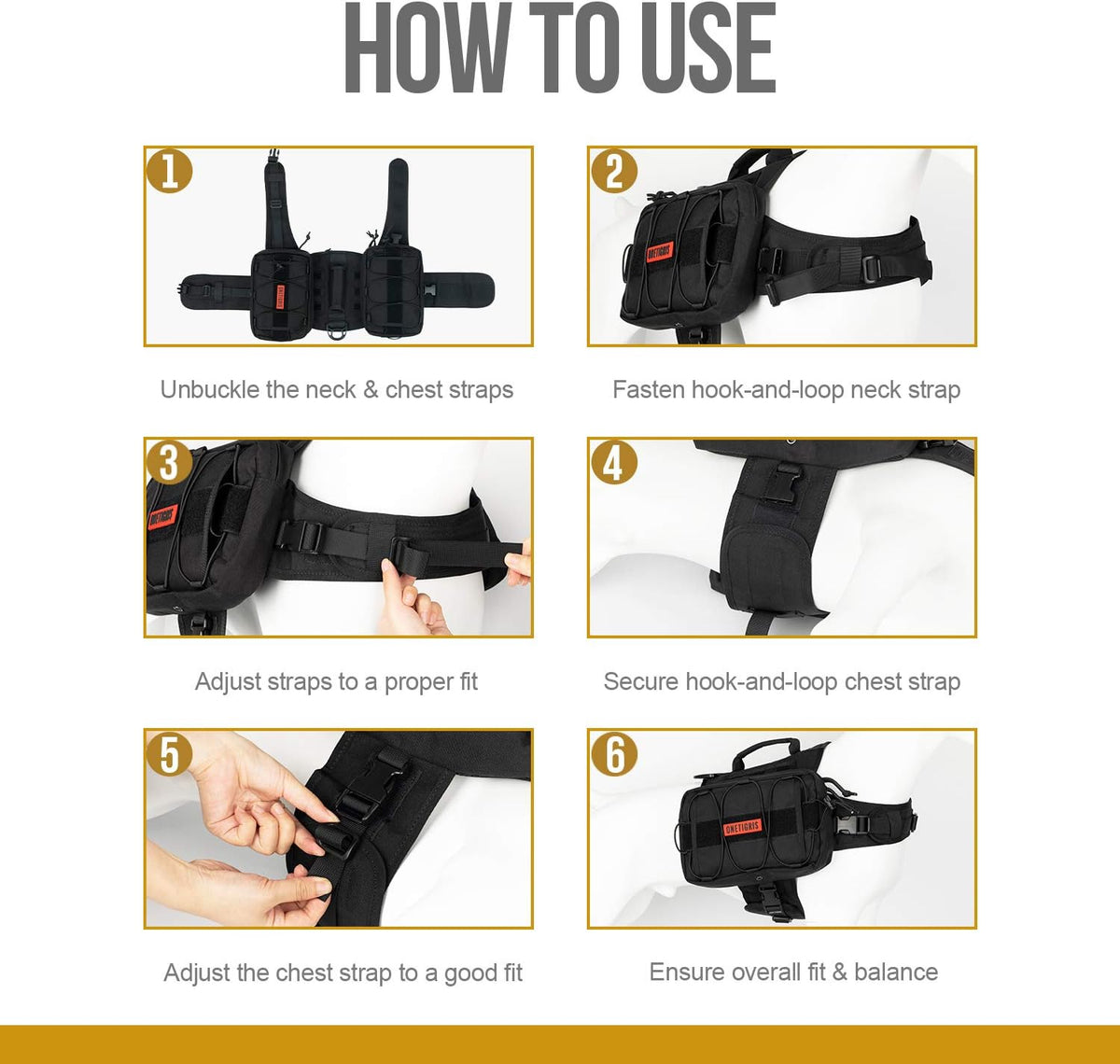 HOW TO USE

1

ONETIGRIS

Unbuckle the neck & chest straps

2

ONETIGRIS

Fasten hook-and-loop neck strap

3

ONETIGRIS

Adjust straps to a proper fit

4

Secure hook-and-loop chest strap

5

Adjust the chest strap to a good fit

6

ONETIGRIS

Ensure overall fit & balance