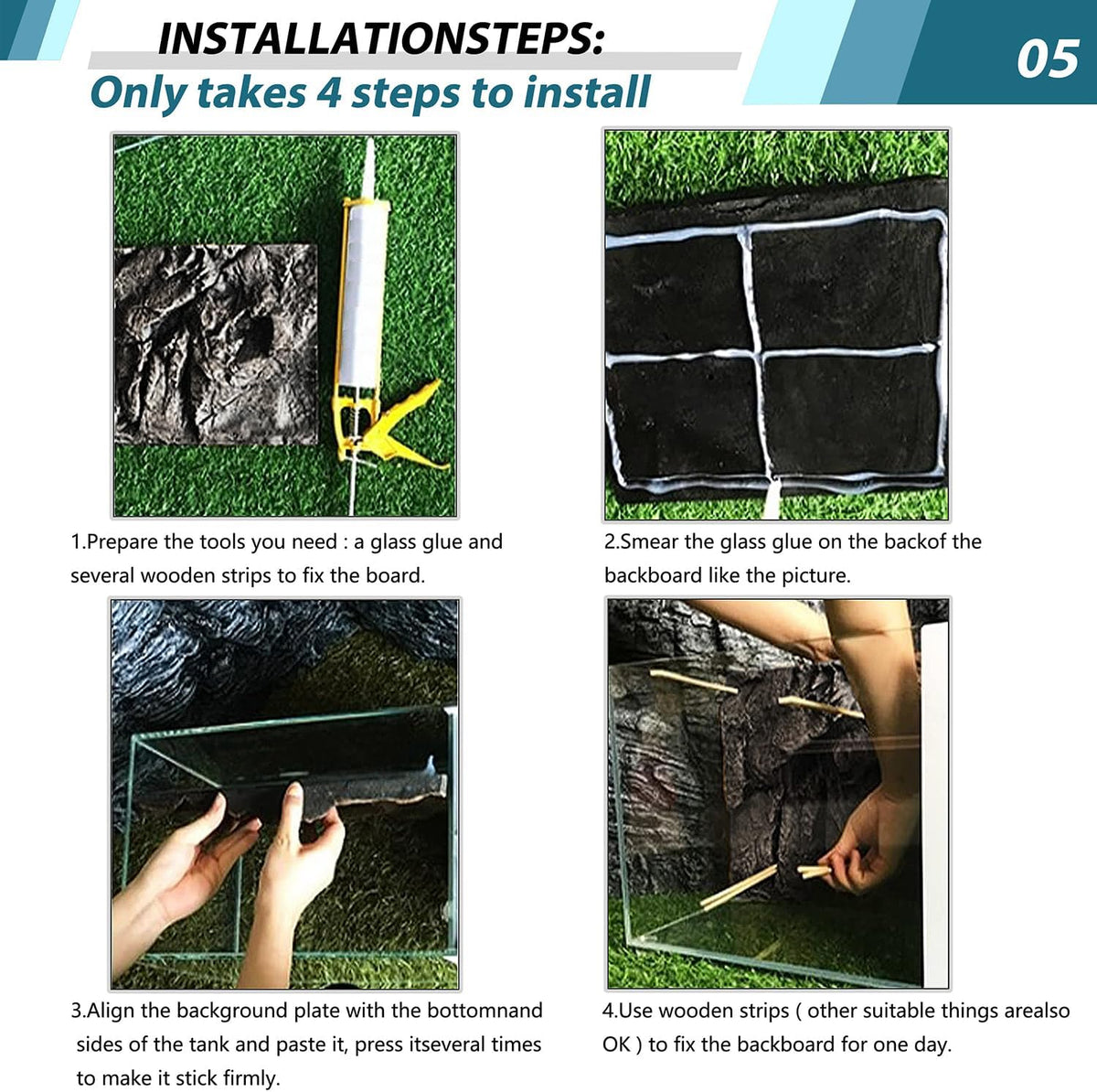 INSTALLATIONSTEPS:
Only takes 4 steps to install

05

1.Prepare the tools you need : a glass glue and several wooden strips to fix the board.

2.Smear the glass glue on the backof the backboard like the picture.

3.Align the background plate with the bottomnand sides of the tank and paste it, press itseveral times to make it stick firmly.

4.Use wooden strips ( other suitable things arealso OK ) to fix the backboard for one day.