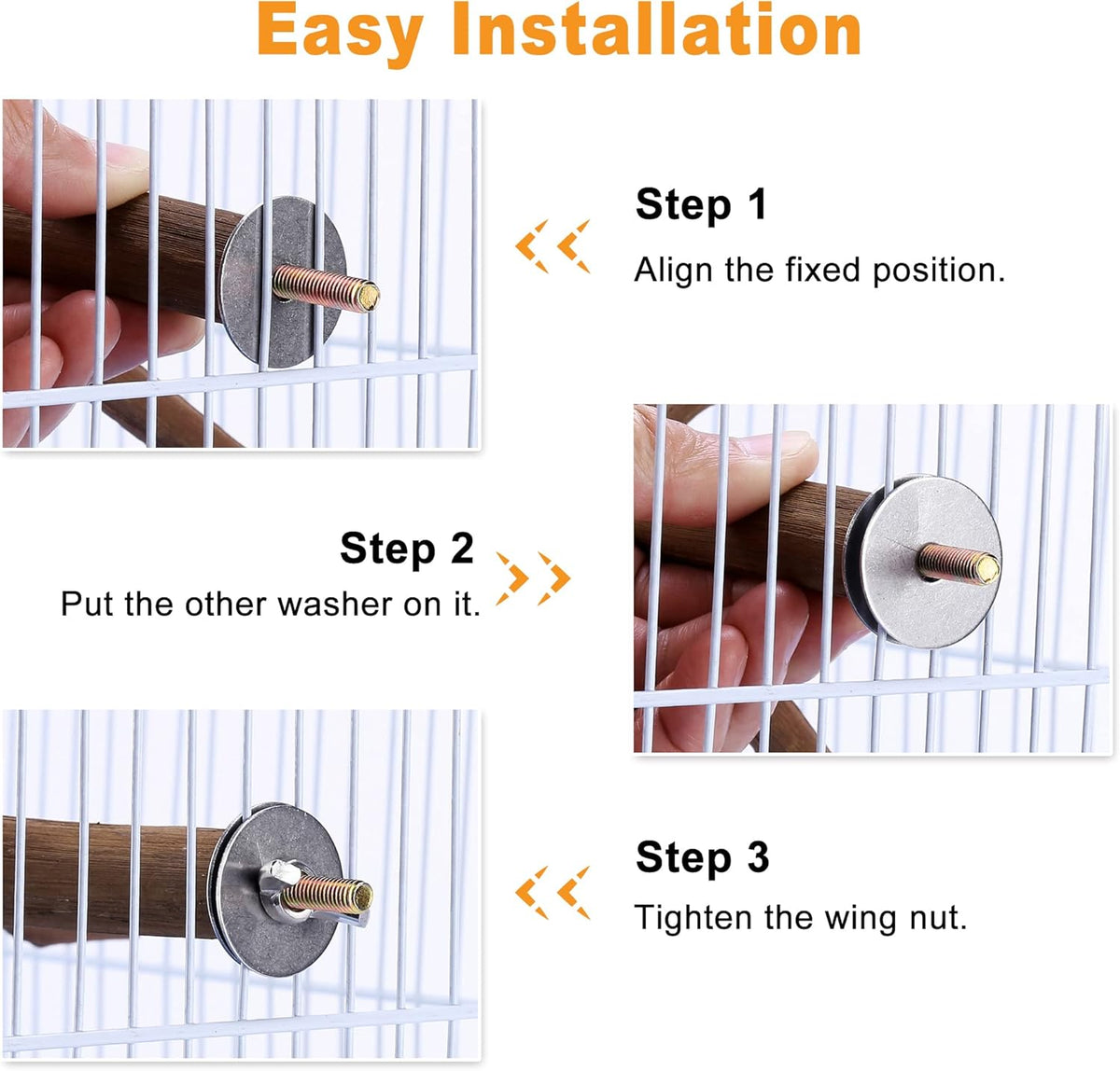 Easy Installation

Step 1
Align the fixed position.

Step 2
Put the other washer on it.

Step 3
Tighten the wing nut.