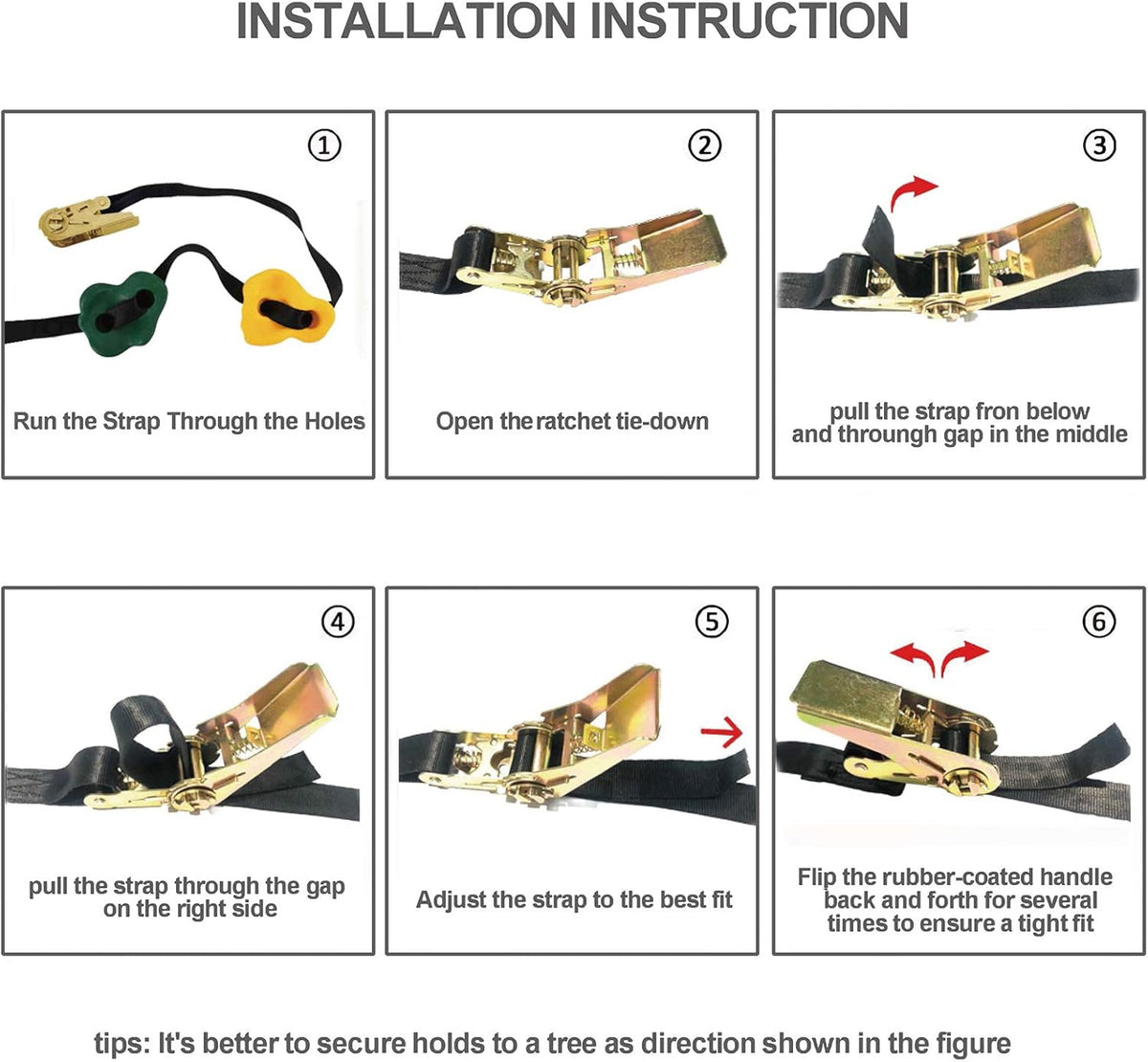 INSTALLATION INSTRUCTION

①

Run the Strap Through the Holes

②

Open the ratchet tie-down

③

pull the strap fron below and throungh gap in the middle

④

pull the strap through the gap on the right side

⑤

Adjust the strap to the best fit

⑥

Flip the rubber-coated handle back and forth for several times to ensure a tight fit

tips: It's better to secure holds to a tree as direction shown in the figure