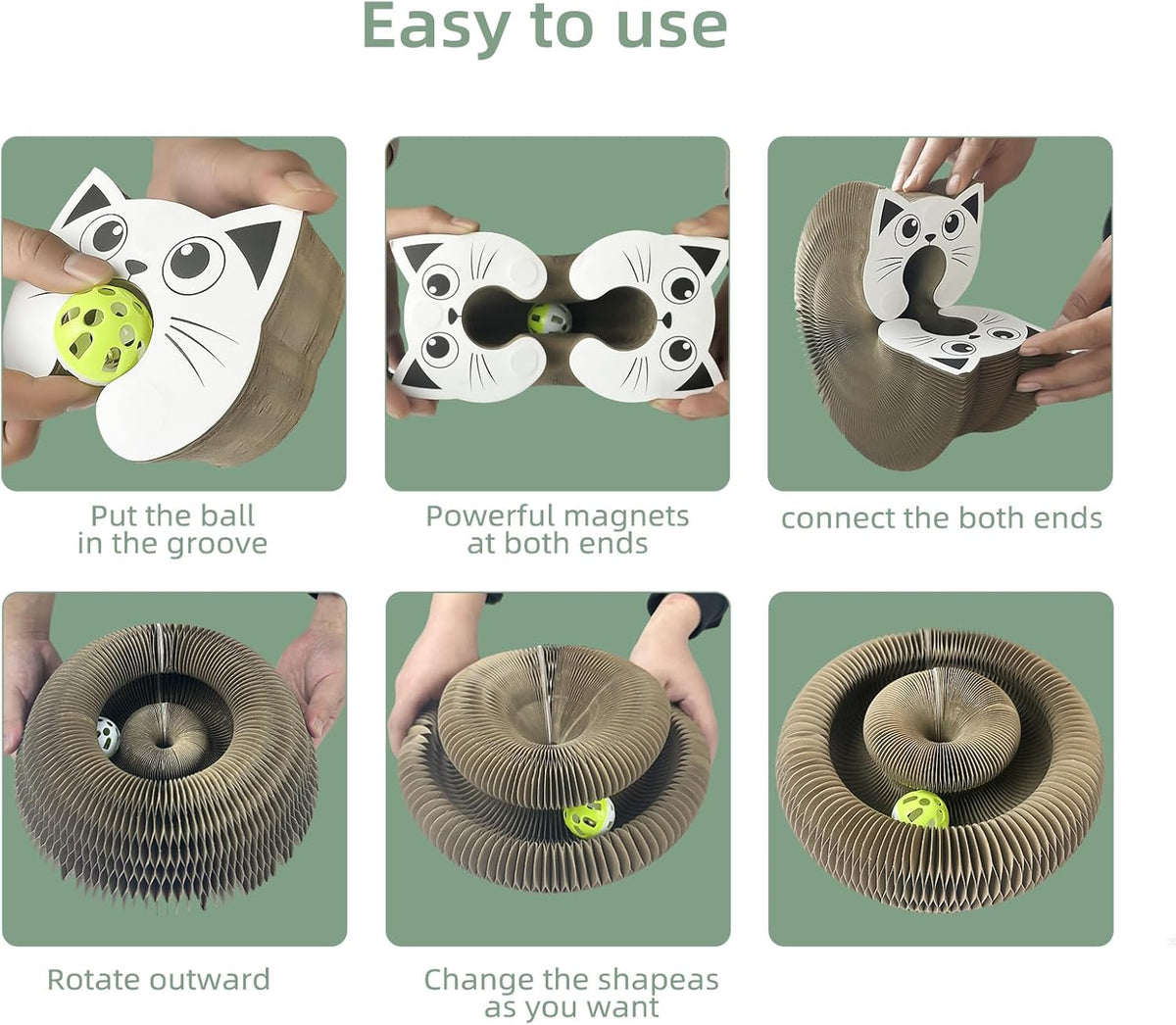 Easy to use

Put the ball in the groove

Powerful magnets at both ends

connect the both ends

Rotate outward

Change the shapeas as you want