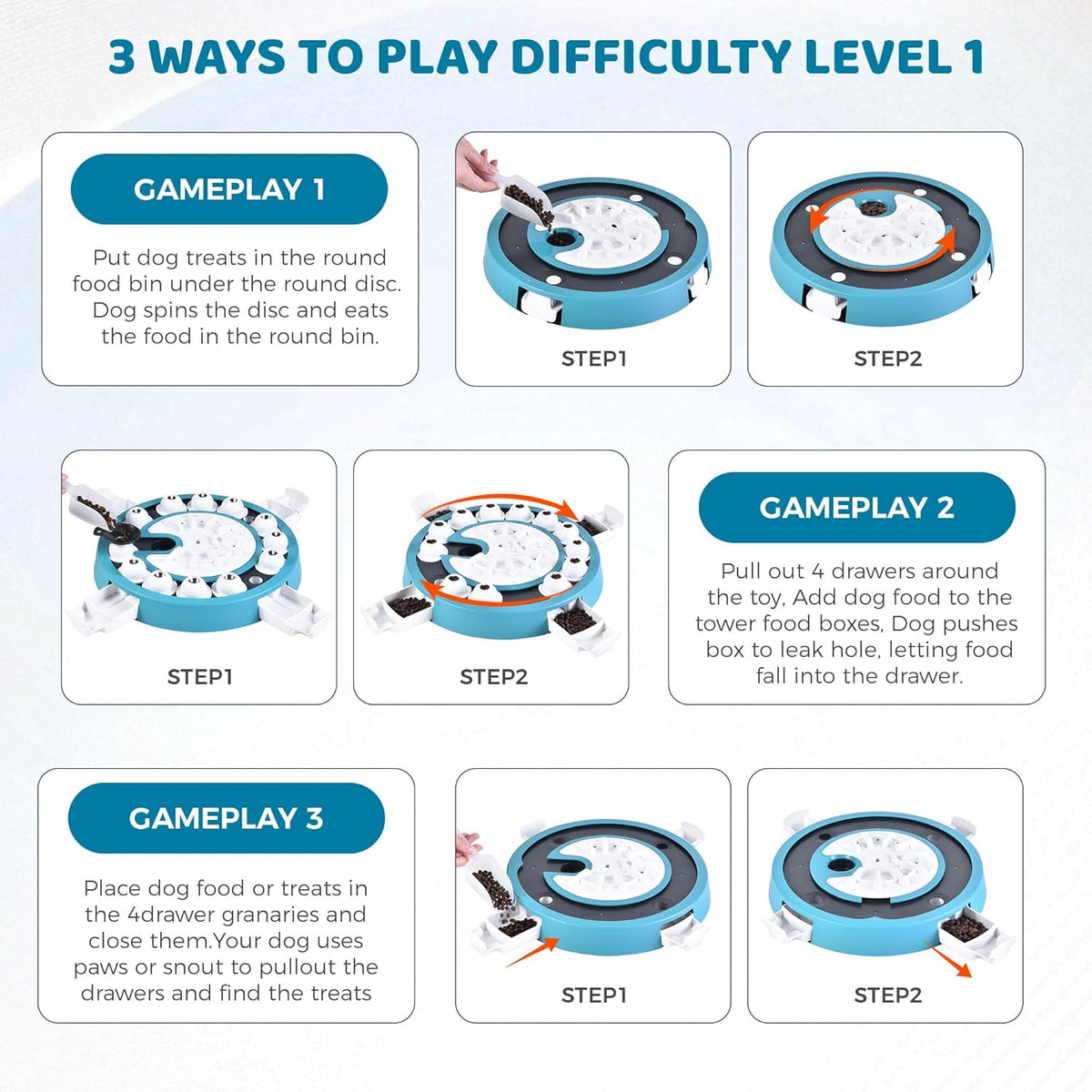 3 WAYS TO PLAY DIFFICULTY LEVEL 1

GAMEPLAY 1

Put dog treats in the round food bin under the round disc. Dog spins the disc and eats the food in the round bin.

STEP1

STEP2

STEP1

STEP2

GAMEPLAY 2

Pull out 4 drawers around the toy, Add dog food to the tower food boxes, Dog pushes box to leak hole, letting food fall into the drawer.

GAMEPLAY 3

Place dog food or treats in the 4drawer granaries and close them.Your dog uses paws or snout to pullout the drawers and find the treats

STEP1

STEP2