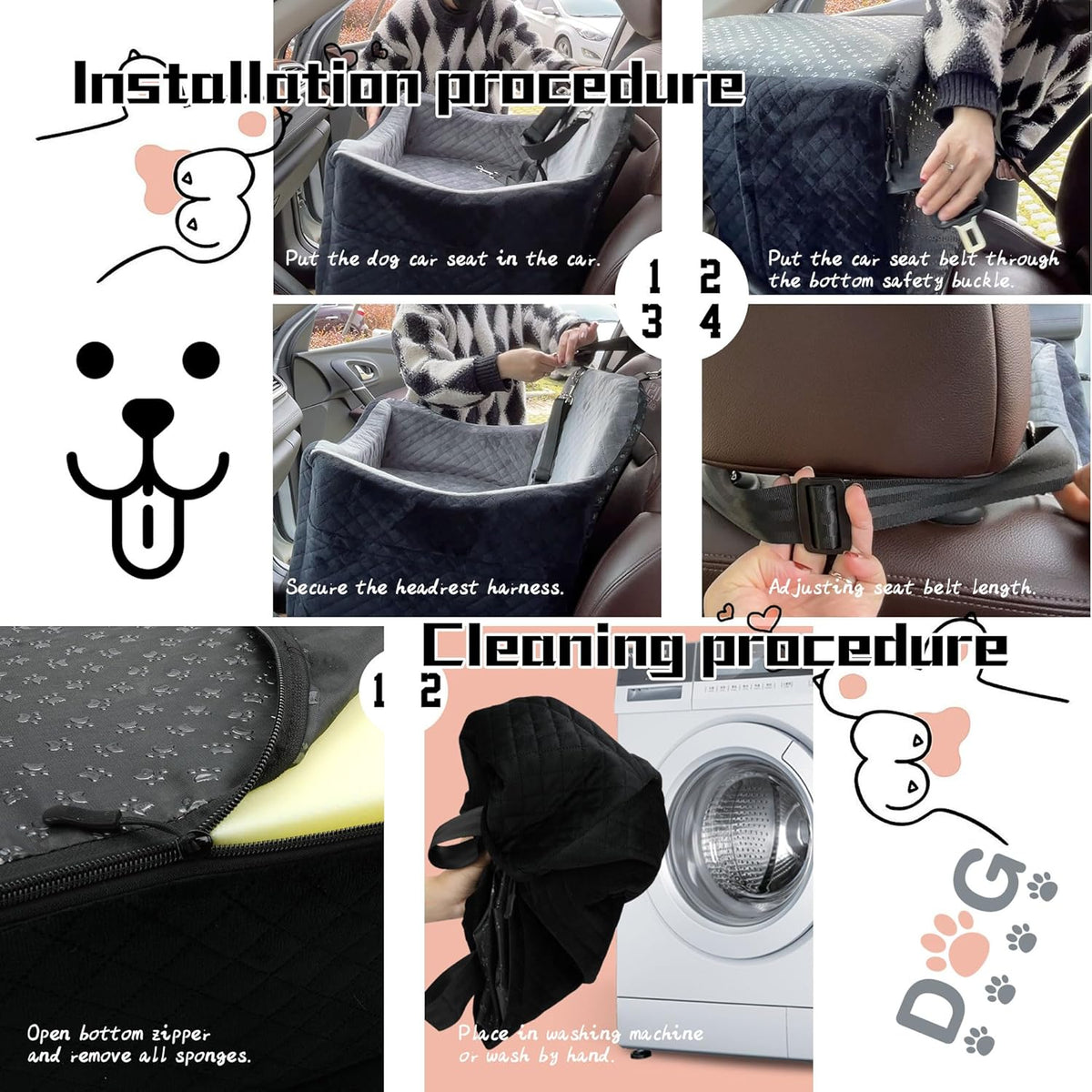 Installation procedure

Put the dog car seat in the car.

1 2
3 4

Put the car seat belt through the bottom safety buckle.

Secure the headrest harness.

Adjusting seat belt length.

Cleaning procedure

1 2

Open bottom zipper and remove all sponges.

Place in washing machine or wash by hand.

DOG