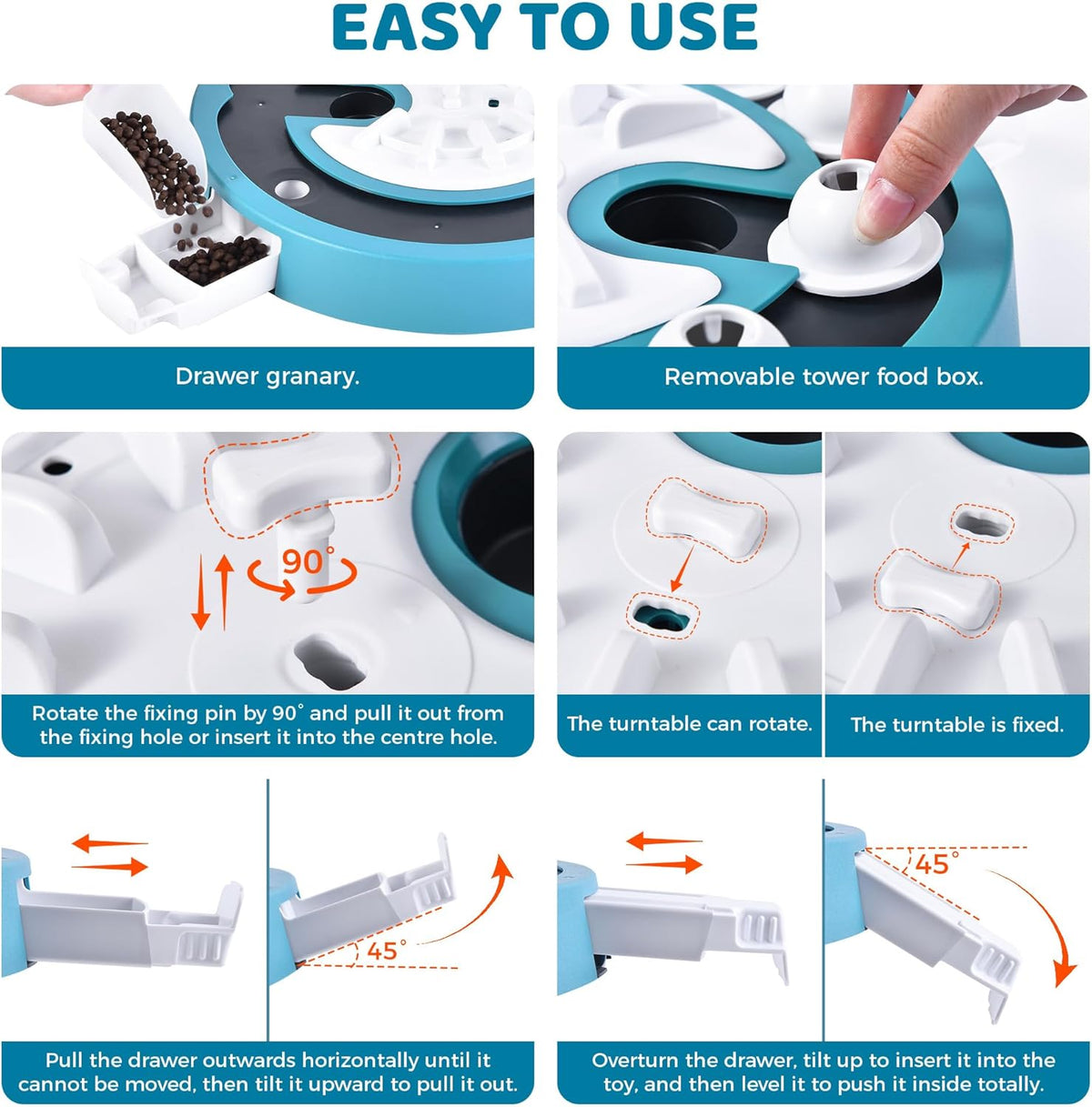 EASY TO USE

Drawer granary.

Removable tower food box.

90°

Rotate the fixing pin by 90° and pull it out from the fixing hole or insert it into the centre hole.

The turntable can rotate.

The turntable is fixed.

45°

Pull the drawer outwards horizontally until it cannot be moved, then tilt it upward to pull it out.

45°

Overturn the drawer, tilt up to insert it into the toy, and then level it to push it inside totally.