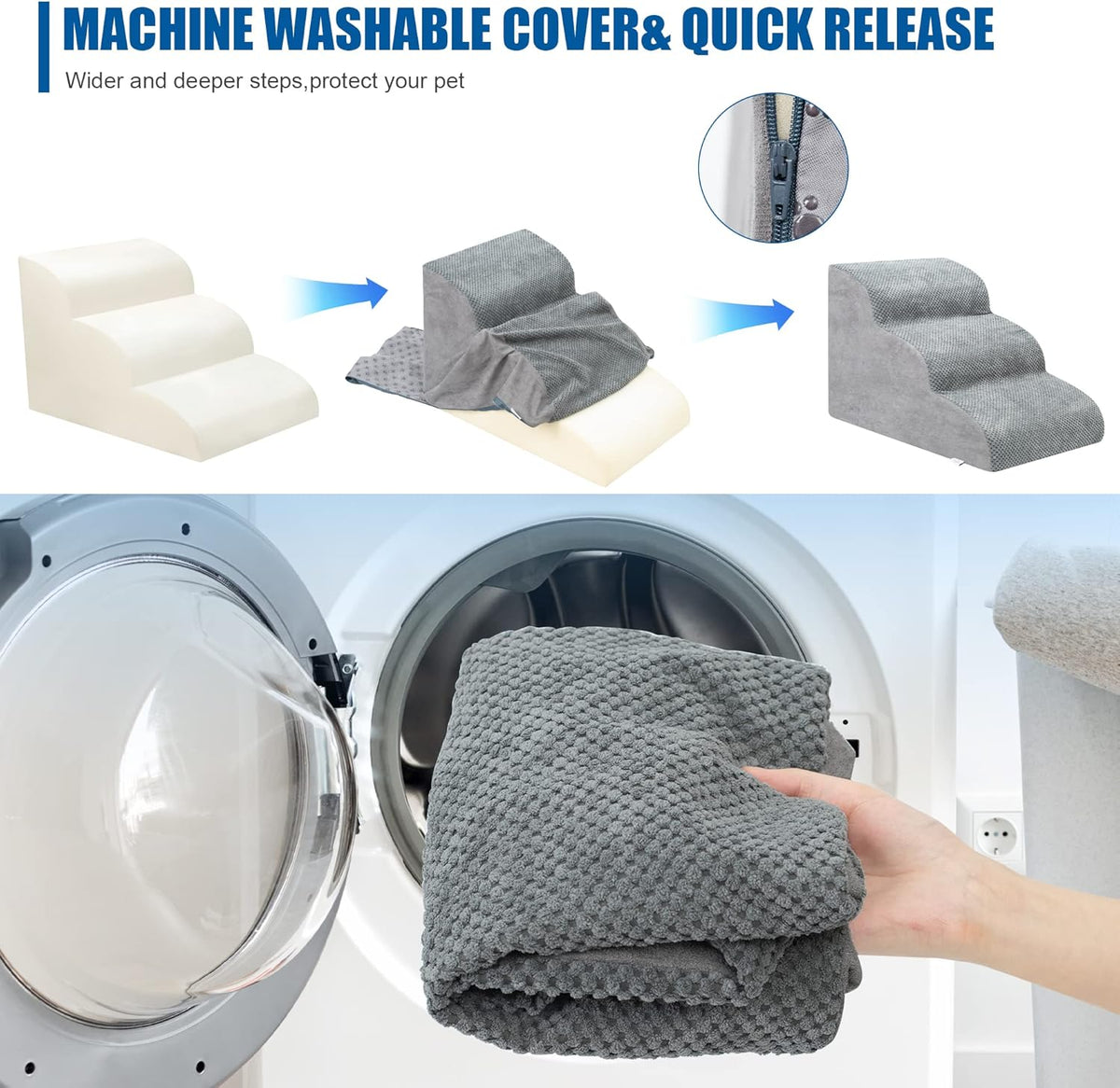 MACHINE WASHABLE COVER& QUICK RELEASE

Wider and deeper steps,protect your pet