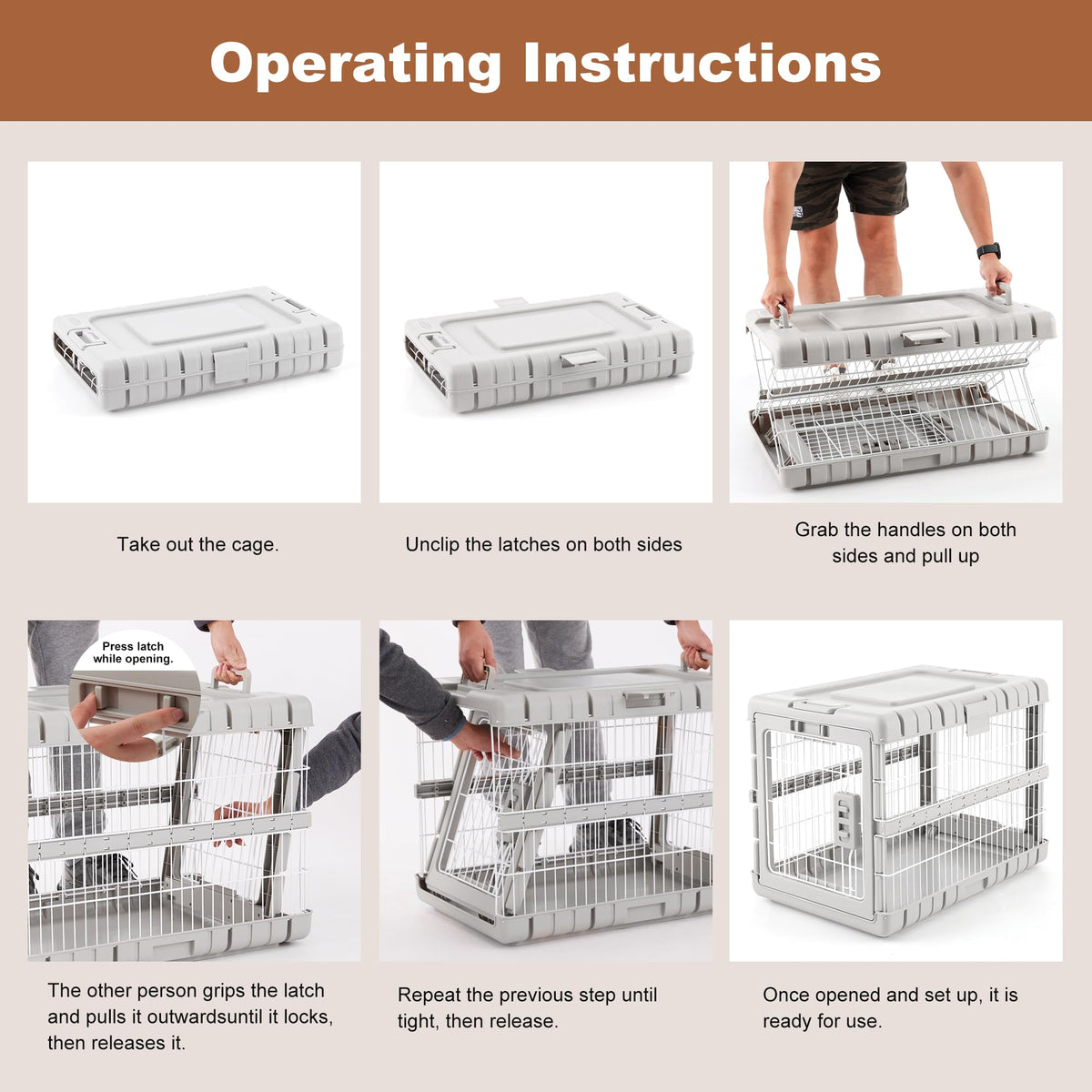 Operating Instructions

Take out the cage.

Unclip the latches on both sides

Grab the handles on both sides and pull up

Press latch while opening.

The other person grips the latch and pulls it outwardsuntil it locks, then releases it.

Repeat the previous step until tight, then release.

Once opened and set up, it is ready for use.