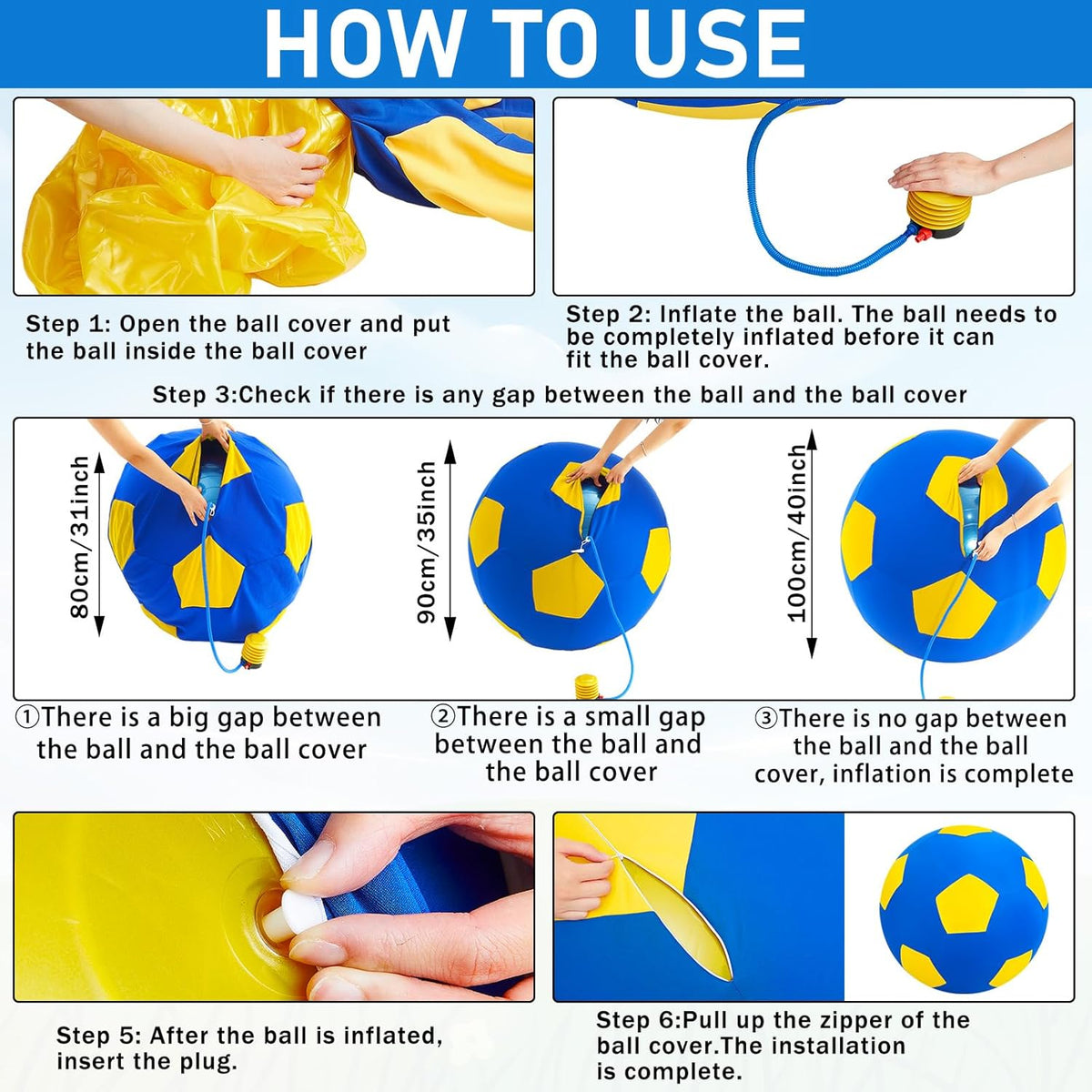 HOW TO USE

Step 1: Open the ball cover and put the ball inside the ball cover

Step 2: Inflate the ball. The ball needs to be completely inflated before it can fit the ball cover.

Step 3:Check if there is any gap between the ball and the ball cover

80cm/31inch

90cm/35inch

100cm/40inch

①There is a big gap between the ball and the ball cover

②There is a small gap between the ball and the ball cover

③There is no gap between the ball and the ball cover, inflation is complete

Step 5: After the ball is inflated, insert the plug.

Step 6:Pull up the zipper of the ball cover.The installation is complete.