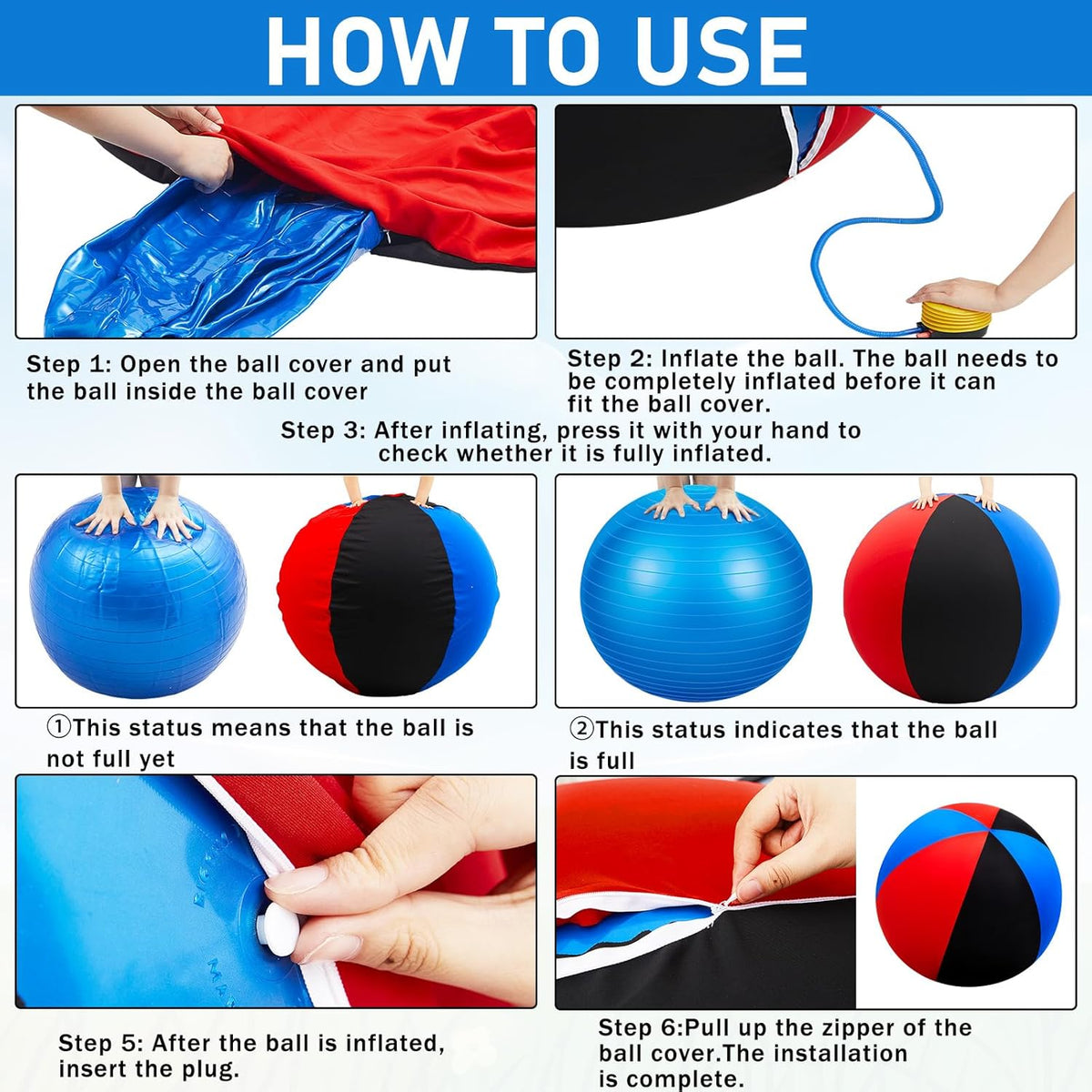 HOW TO USE

Step 1: Open the ball cover and put the ball inside the ball cover

Step 2: Inflate the ball. The ball needs to be completely inflated before it can fit the ball cover.

Step 3: After inflating, press it with your hand to check whether it is fully inflated.

①This status means that the ball is not full yet

②This status indicates that the ball is full

Step 5: After the ball is inflated, insert the plug.

Step 6:Pull up the zipper of the ball cover.The installation is complete.